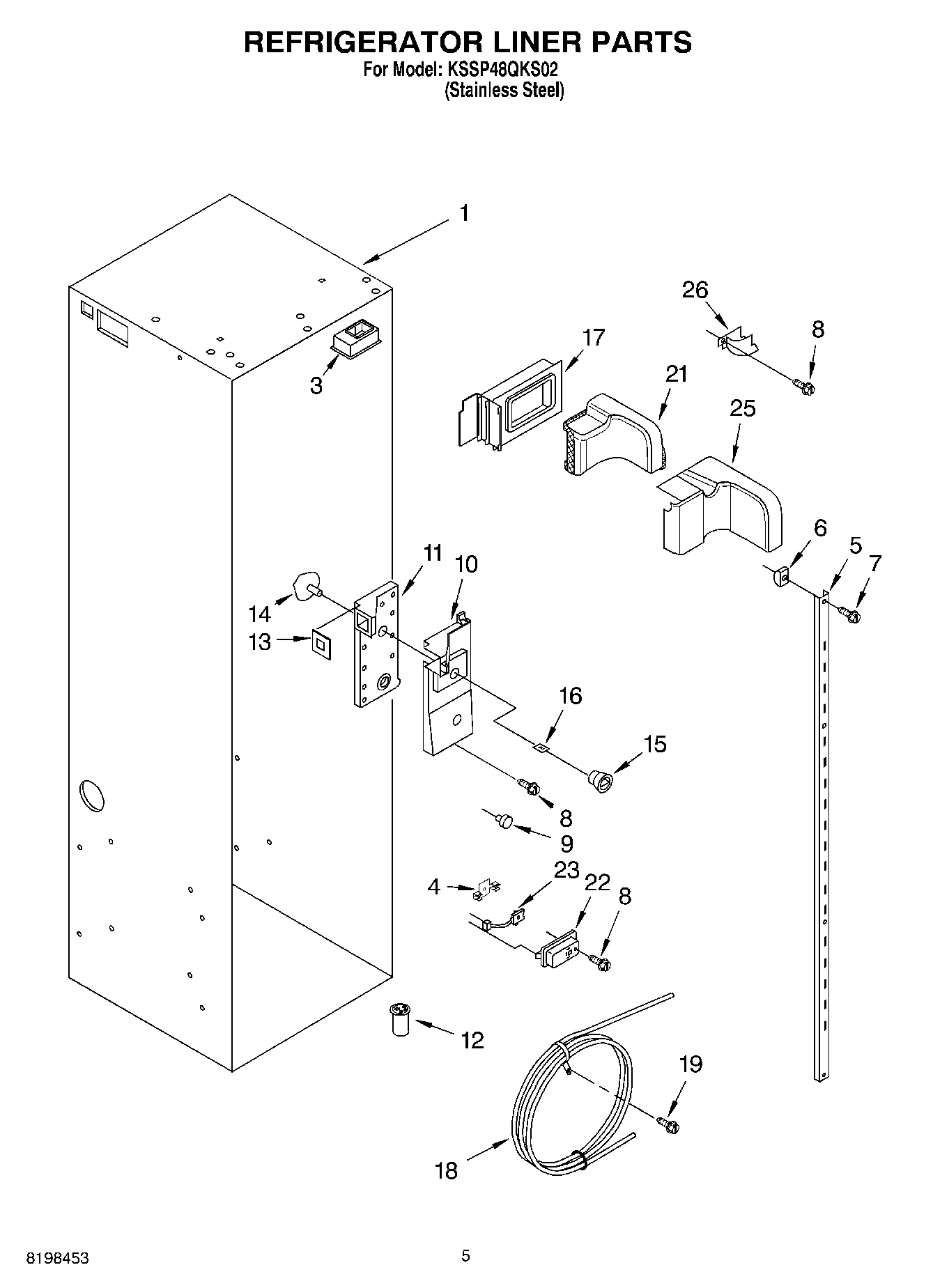 REFRIGERATOR LINER PARTS
For Model: KSSP48QKS02
(Stainless Steel)

1
26
8
3
17
21
25
6
5
7
11
10
14
13
16
15
8
9
4
23
22
8
12
19
18

8198453
5