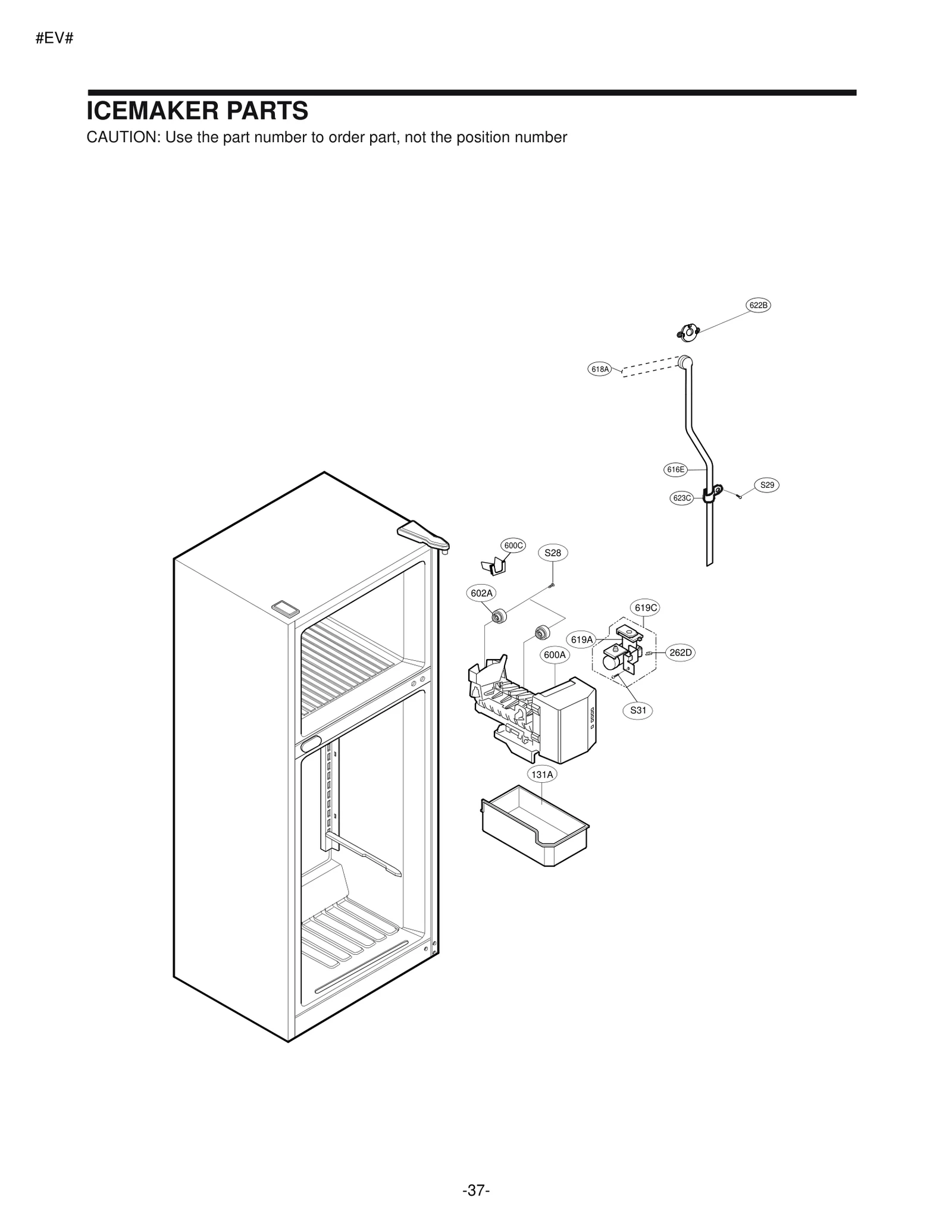 #EV#

ICEMAKER PARTS

CAUTION: Use the part number to order part, not the position number

622B

618A

616E

S29

623C

600C

S28

602A

619C

619A

262D

600A

S31

131A

-37-