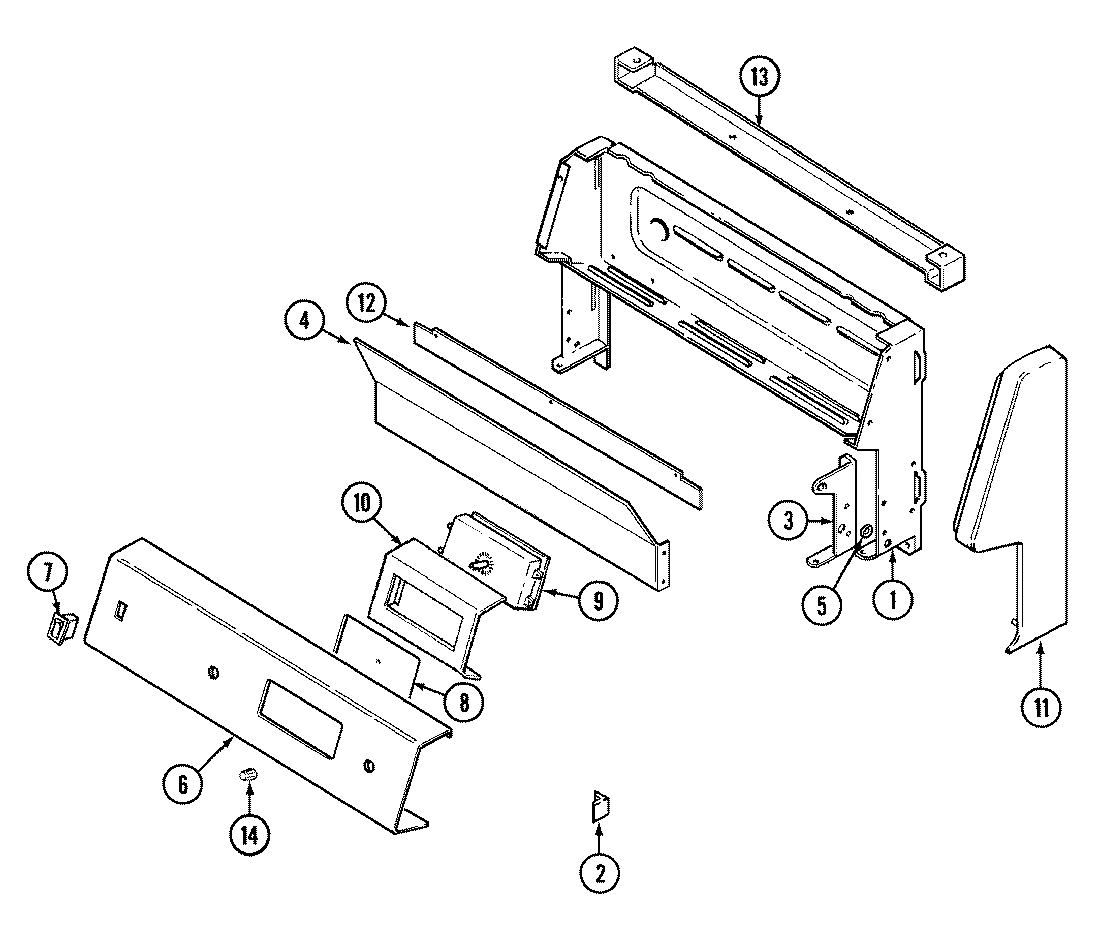 13
12
4
10
3
7
9
5
1
8
11
6
14
2