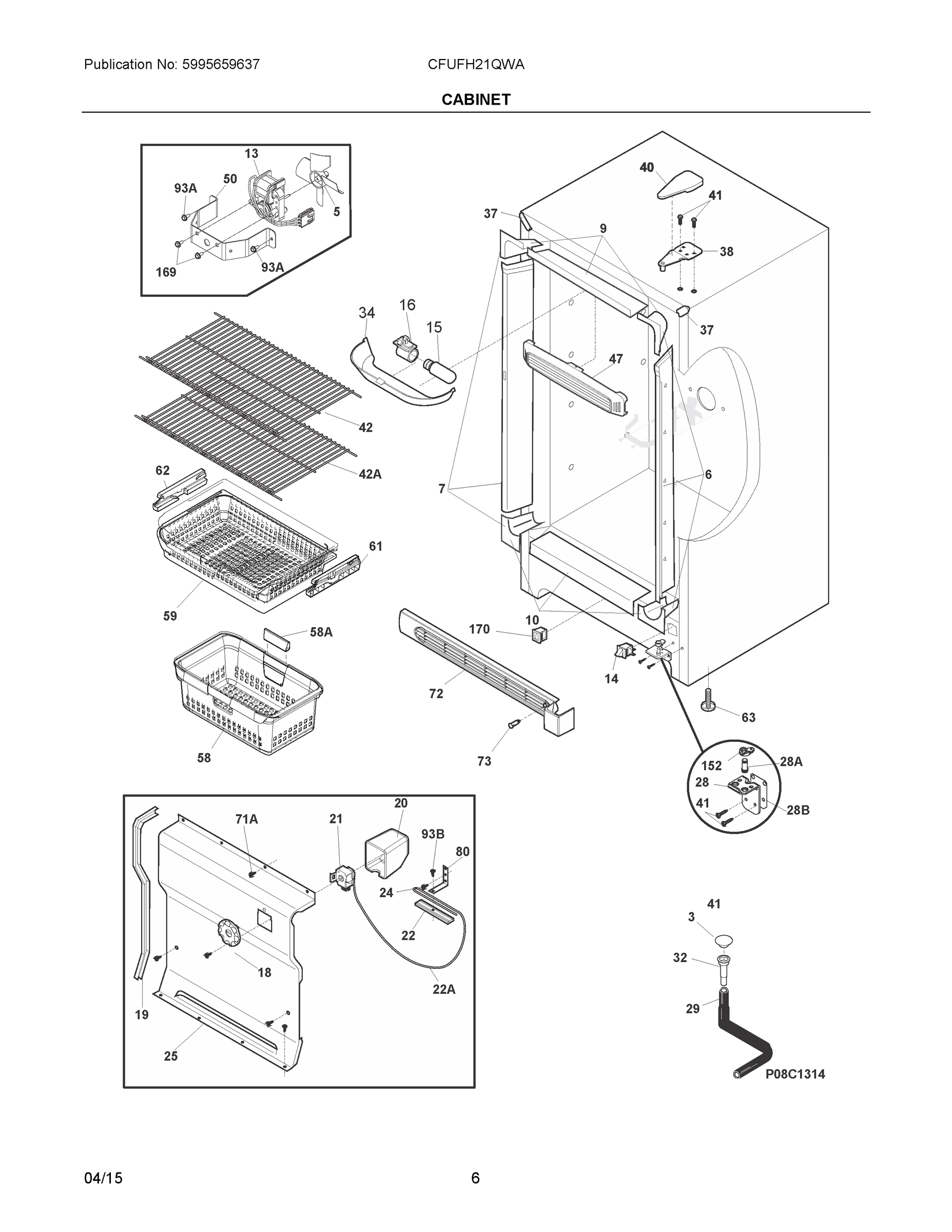 Publication No: 5995659637

CFUFH21QWA

CABINET

13
50
93A
5
169
93A

40
41
37
9
38
37

34
16
15

47

42
42A
62
7
6
61
59

10
170
58A

14
72
63
58
73

152
28A
28
41
28B

20
71A
21
93B
80
24
22
18
22A
19
25

41
3
32
29
P08C1314

04/15

6