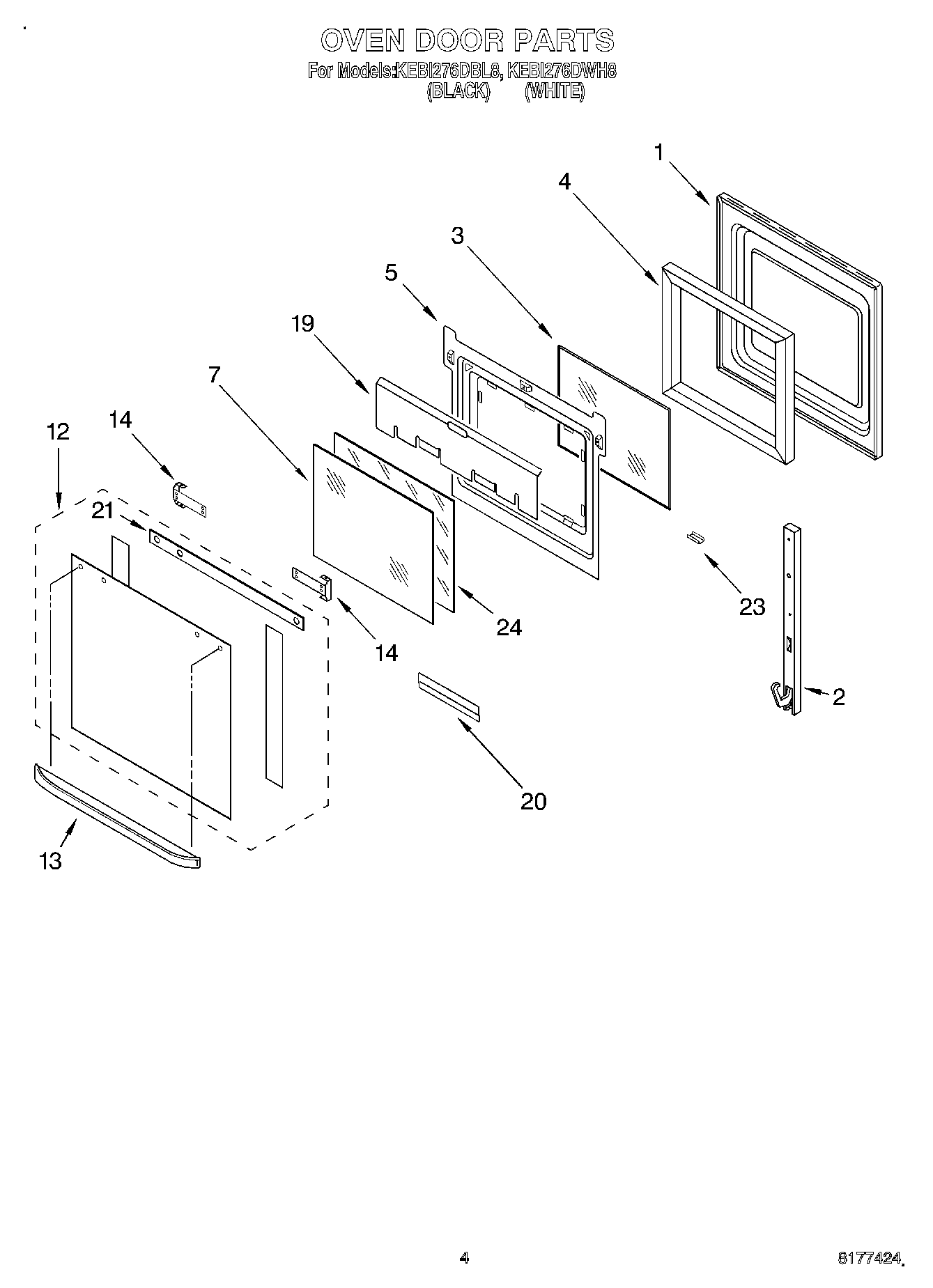 OVEN DOOR PARTS
For Models:KEBI276DBL8, KEBI276DWH8
(BLACK) (WHITE)

1
4
3
5
19
7
12
14
21
14
24
23
2
20
13

4
8177424.