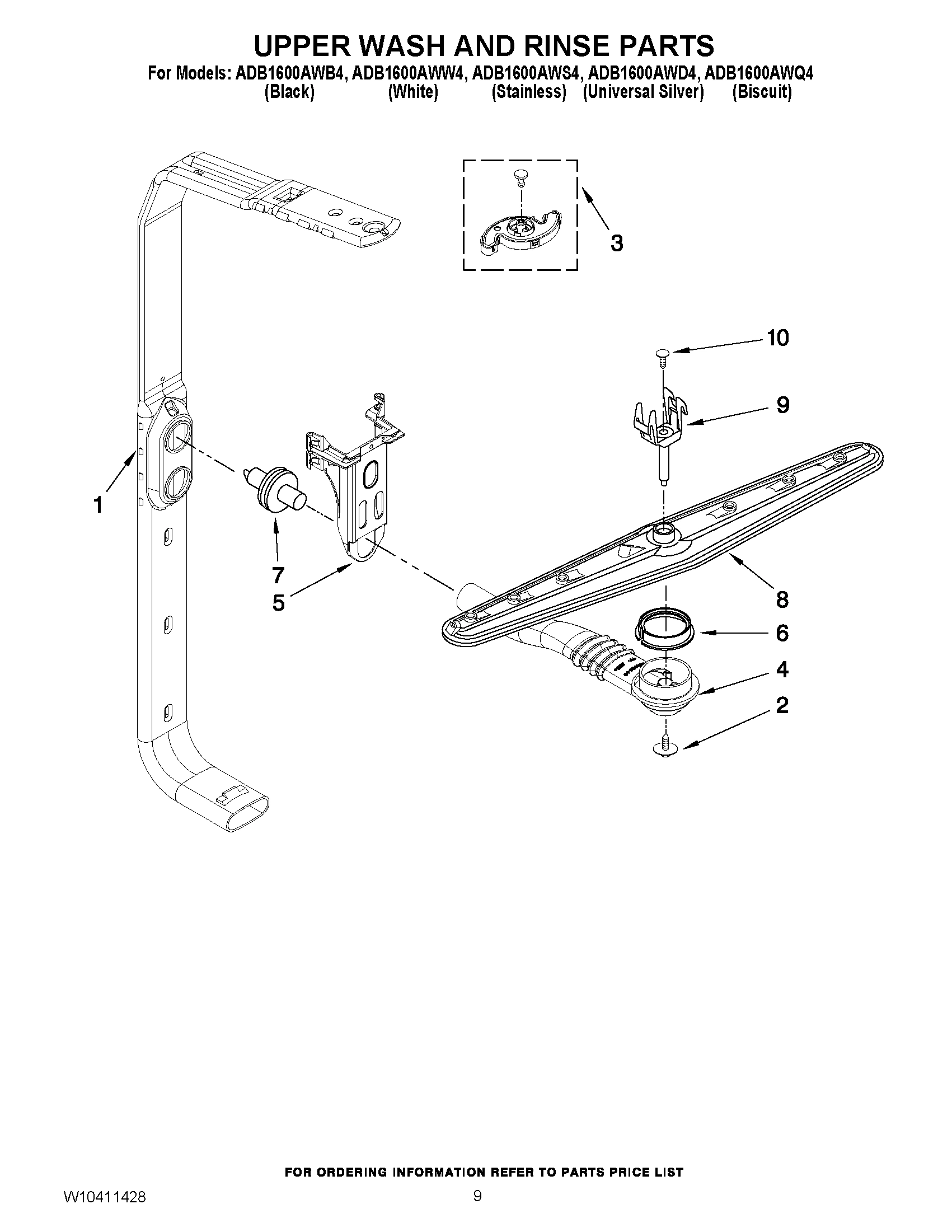 UPPER WASH AND RINSE PARTS

For Models: ADB1600AWB4, ADB1600AWW4, ADB1600AWS4, ADB1600AWD4, ADB1600AWQ4
(Black) (White) (Stainless) (Universal Silver) (Biscuit)

3

10

9

1

7

5

8

6

4

2

FOR ORDERING INFORMATION REFER TO PARTS PRICE LIST

W10411428

9