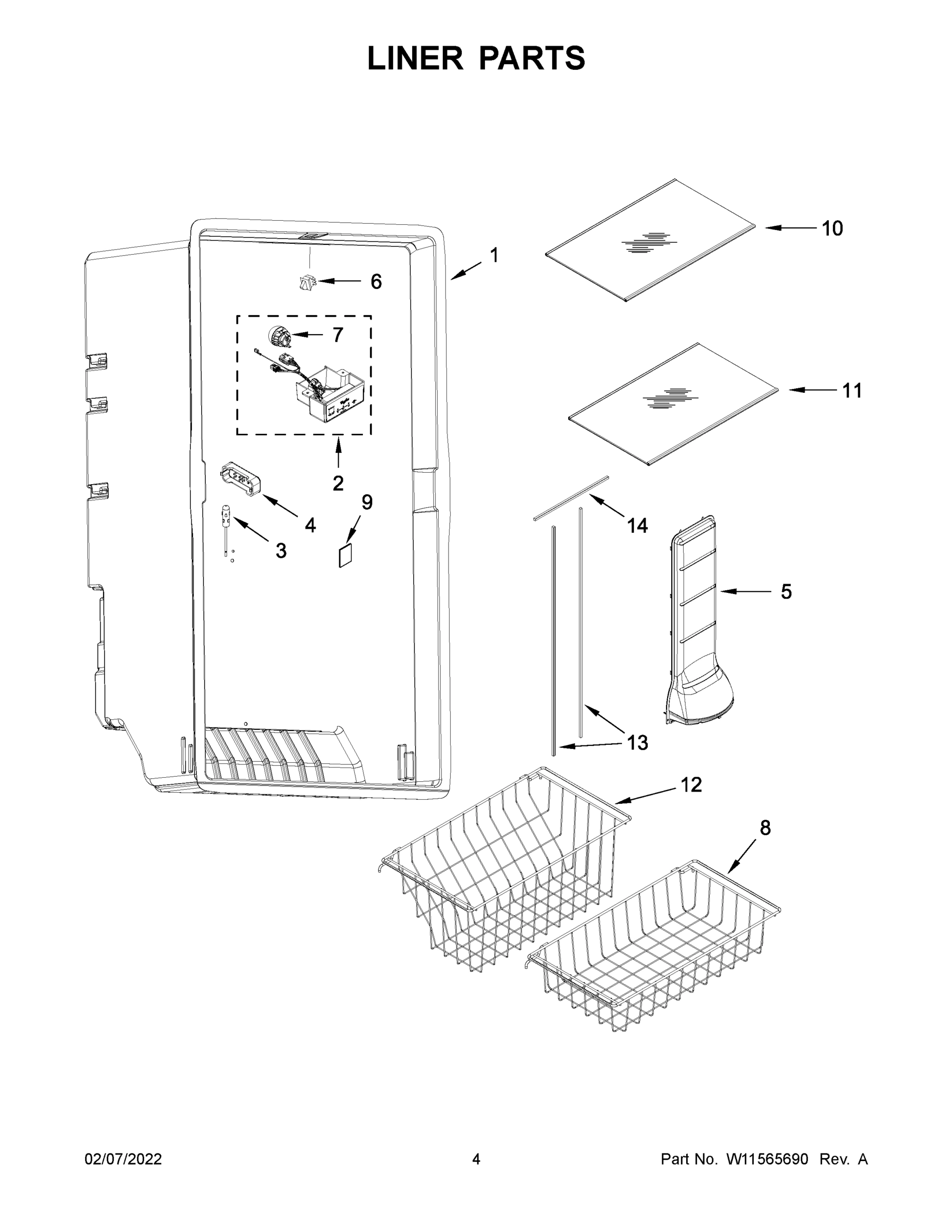 LINER PARTS

10

1

6

7

11

2

9

4

14

3

5

13

12

8

02/07/2022 4 Part No. W11565690 Rev. A