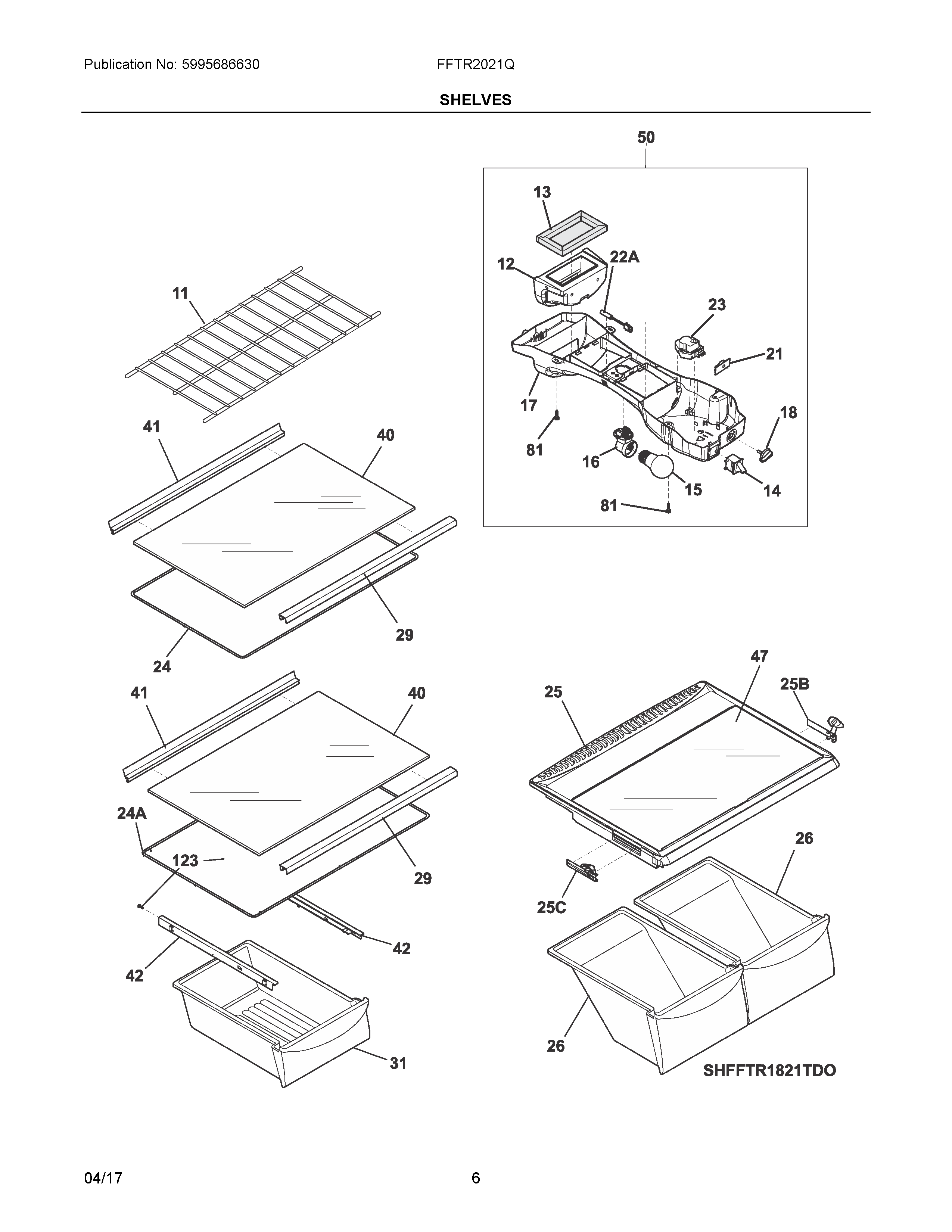 Publication No: 5995686630

FFTR2021Q

SHELVES

50

13

12

22A

23

21

17

18

81

16

15

14

81

11

41

40

29

24

41

40

24A

123

29

42

42

31

47

25

25B

26

25C

26

SHFFTR1821TDO

04/17

6