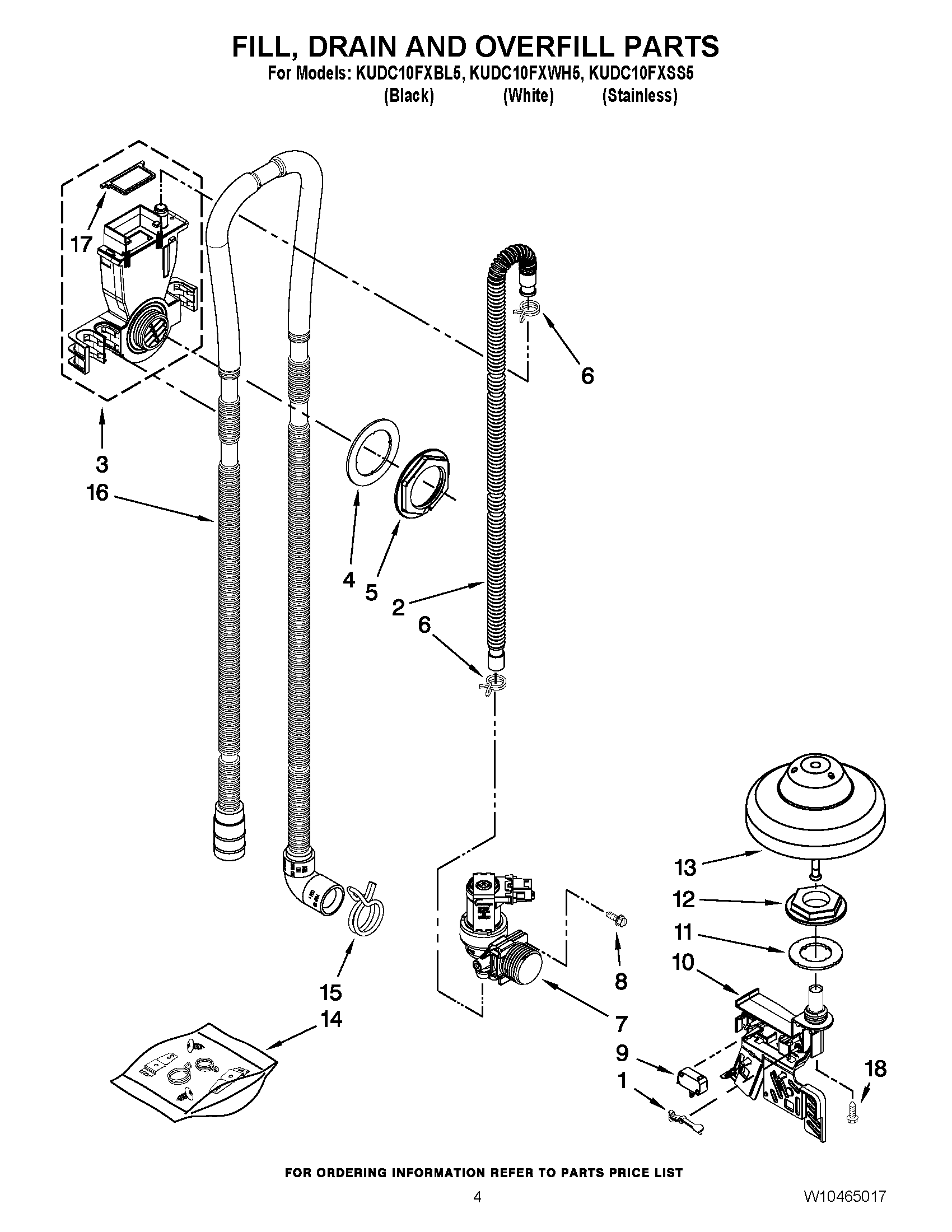 FILL, DRAIN AND OVERFILL PARTS

For Models: KUDC10FXBL5, KUDC10FXWH5, KUDC10FXSS5
(Black) (White) (Stainless)

17

6

3

16

4

5

2

6

13

12

11

10

15

14

8

7

9

1

18

FOR ORDERING INFORMATION REFER TO PARTS PRICE LIST

4

W10465017