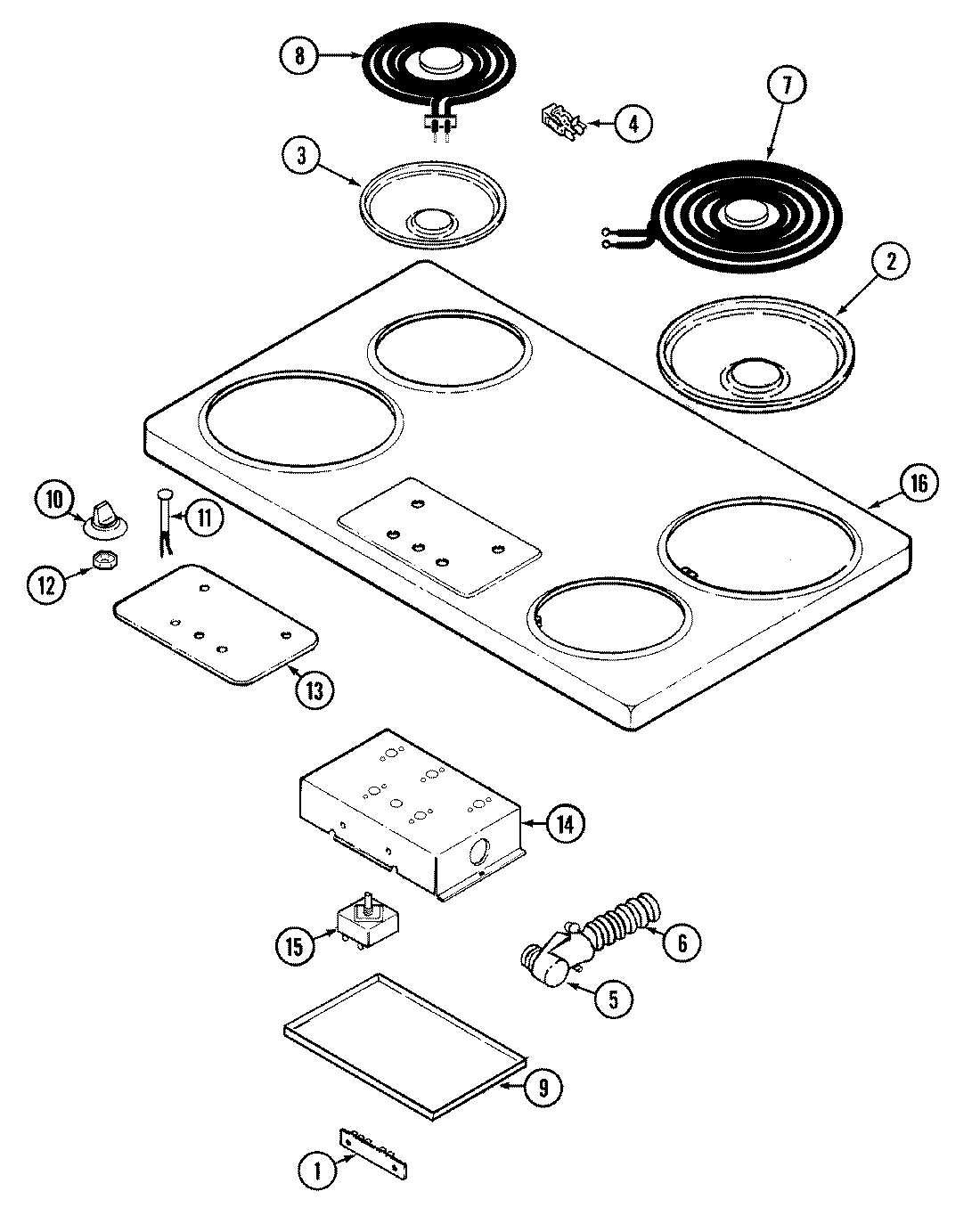 8
4
7
3
2
16
10
11
12
13
14
15
6
5
9
1