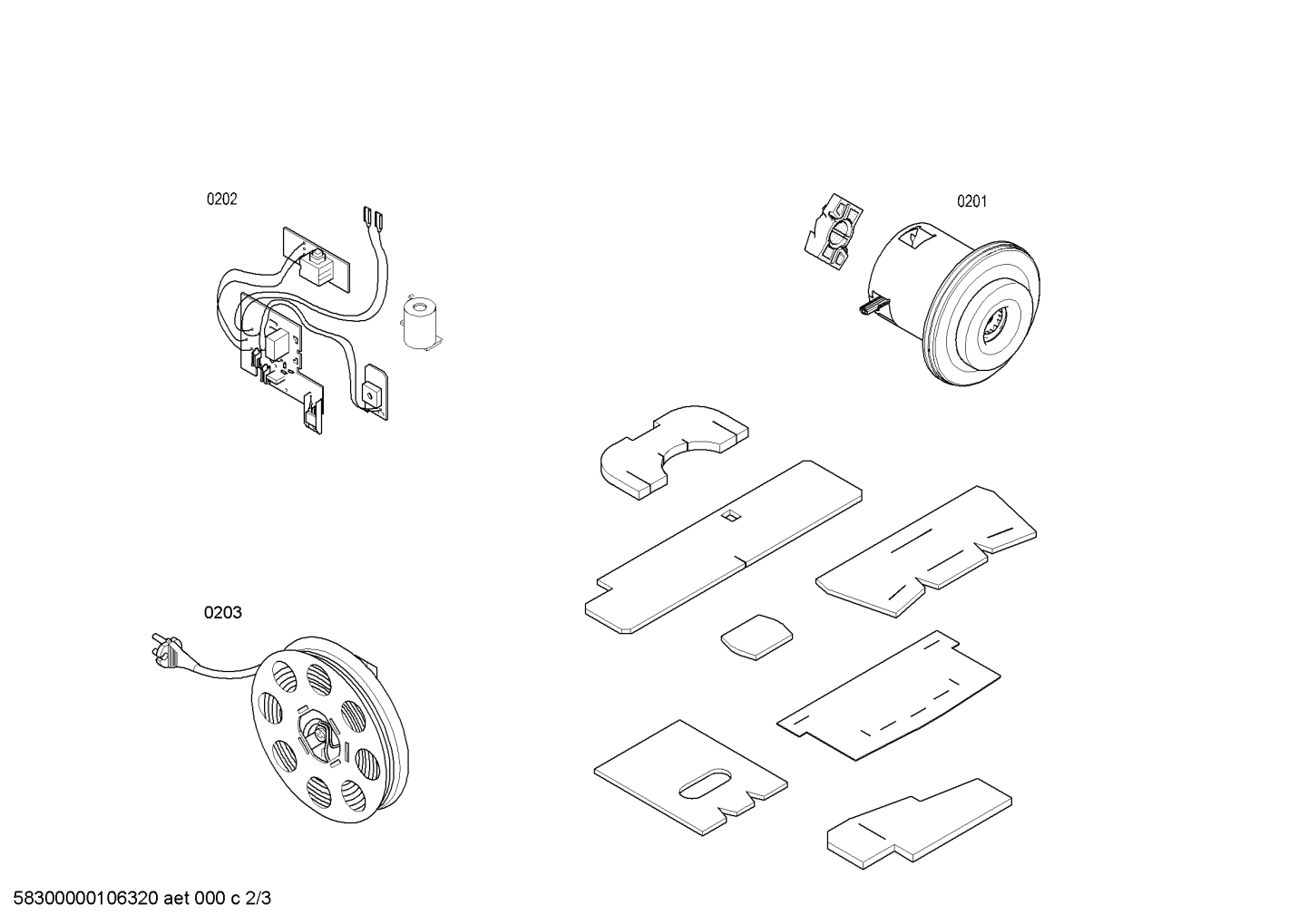 0202

0201

0203

58300000106320 aet 000 c 2/3