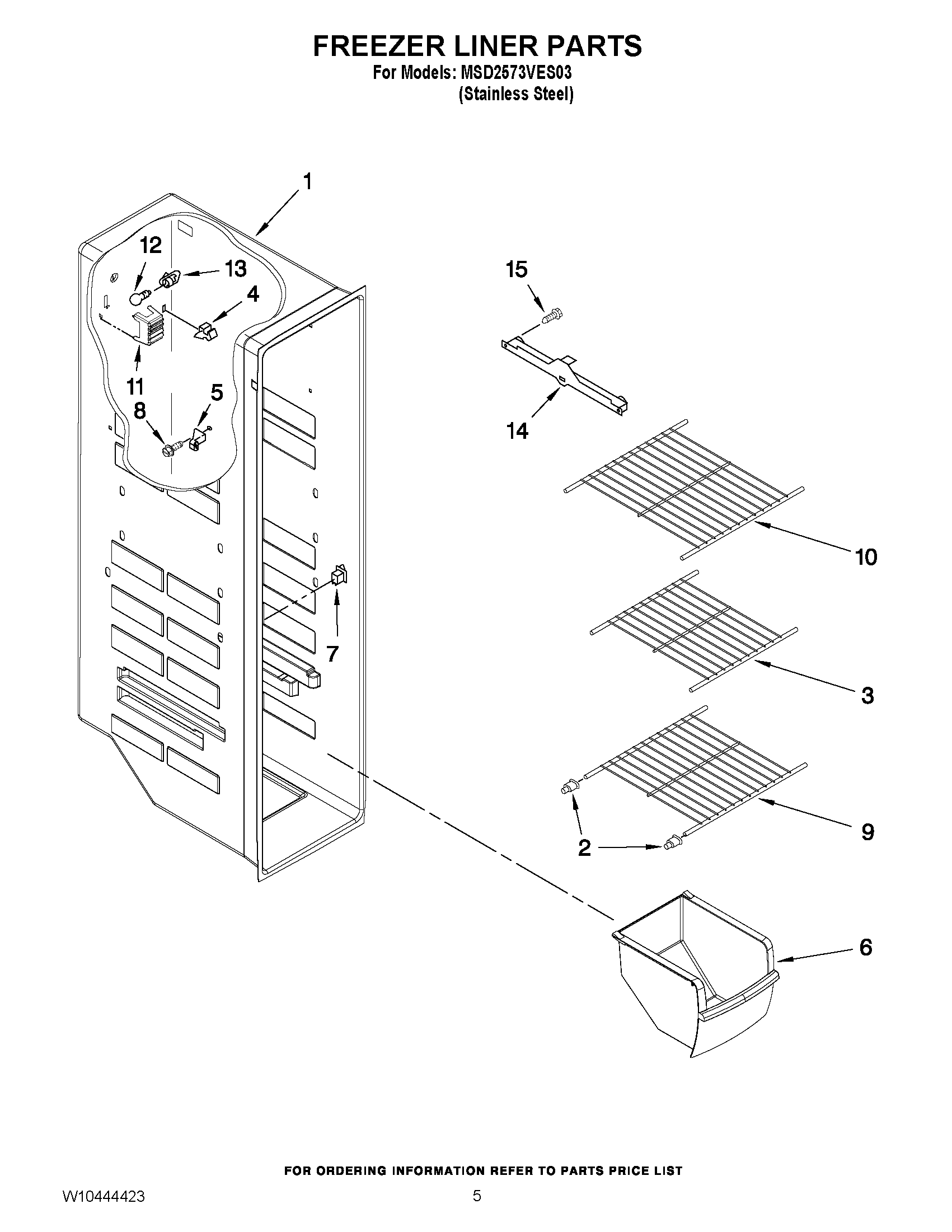 FREEZER LINER PARTS
For Models: MSD2573VES03
(Stainless Steel)

1
12
13
4
11
5
8
15
14
10
7
3
9
2
6

FOR ORDERING INFORMATION REFER TO PARTS PRICE LIST

W10444423
5