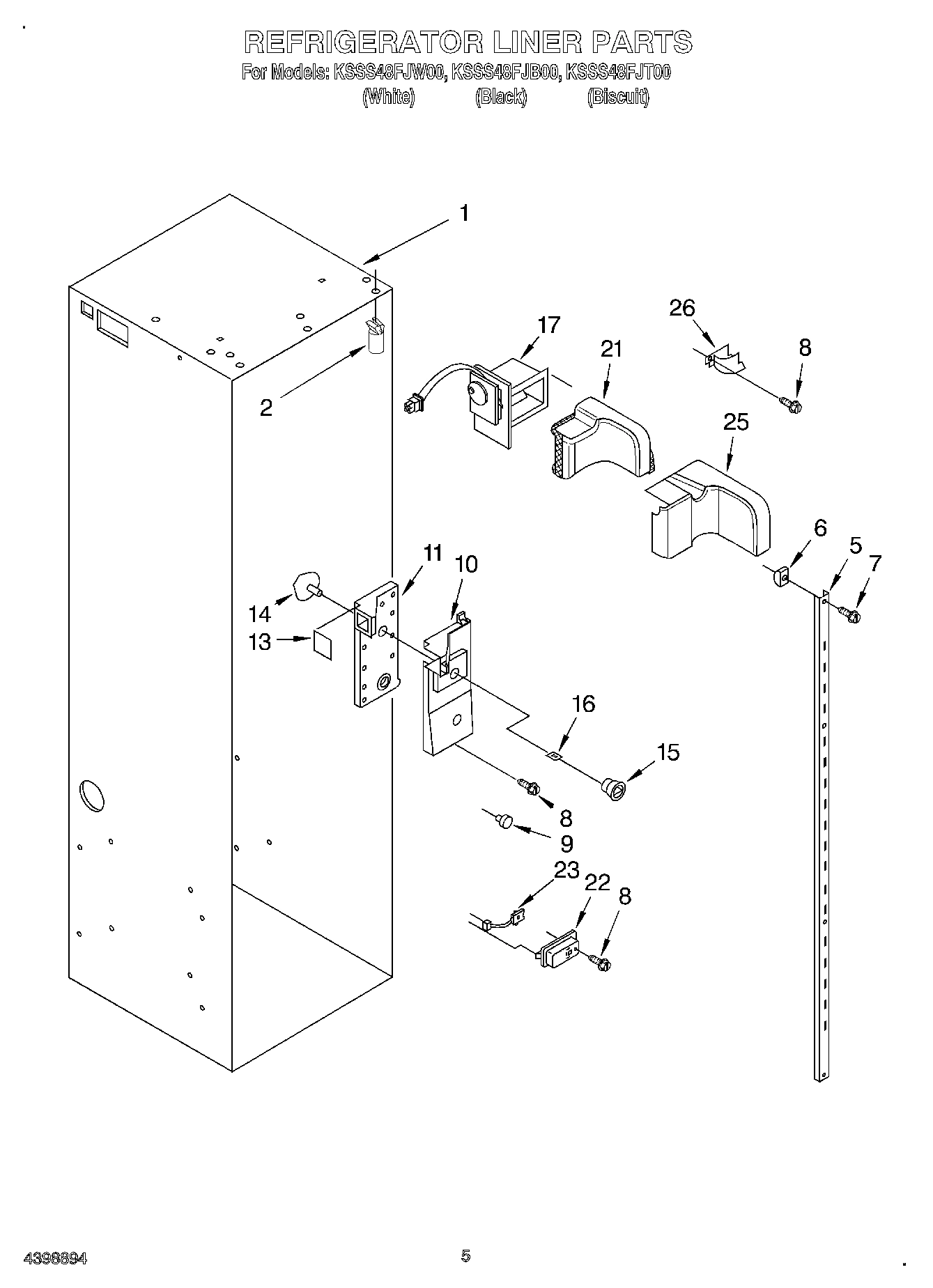 REFRIGERATOR LINER PARTS
For Models: KSSS48FJW00, KSSS48FJB00, KSSS48FJT00
(White) (Black) (Biscuit)

1
2
17
21
26
8
25
6
5
7
11
10
14
13
16
15
8
9
23
22
8

4398894
5