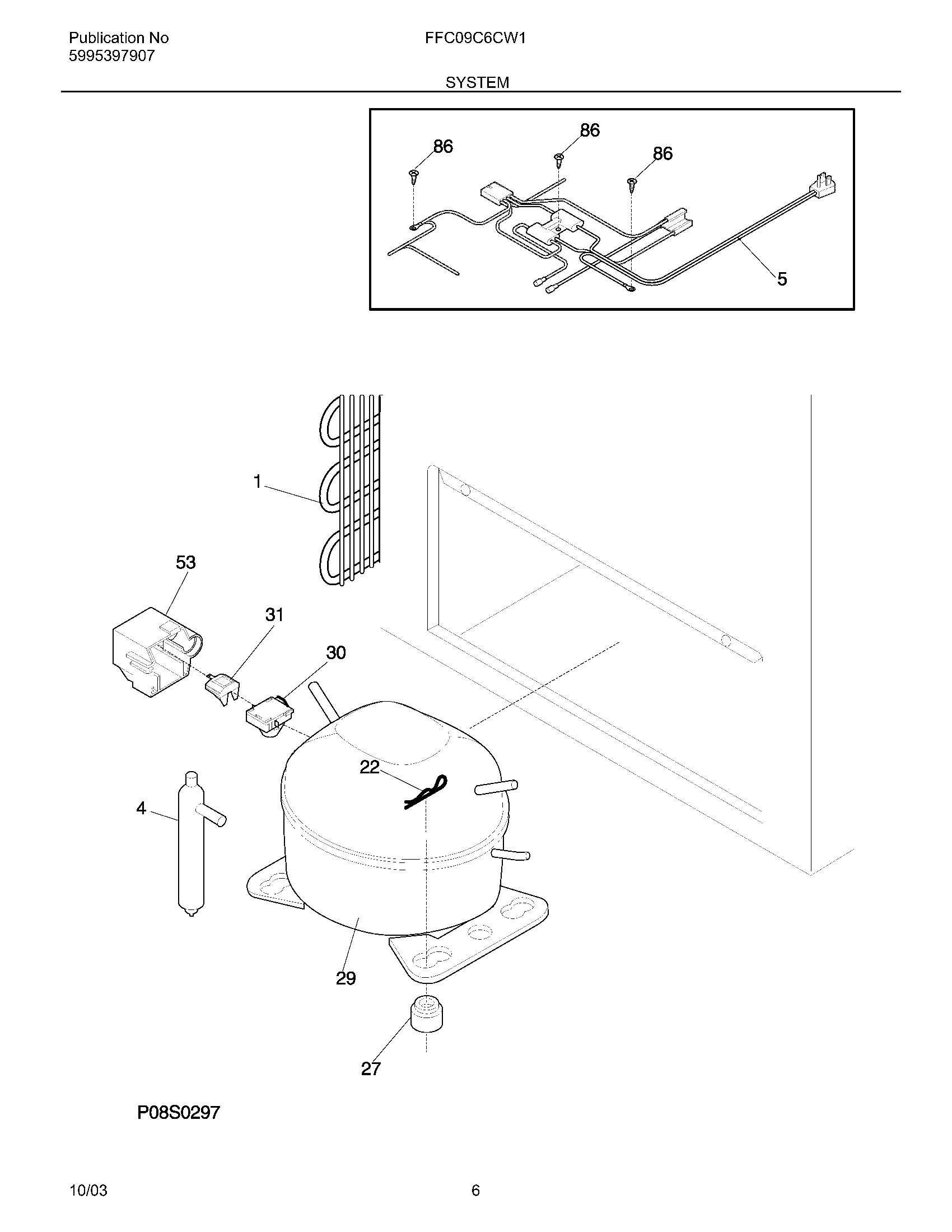 Publication No
5995397907

FFC09C6CW1

SYSTEM

86
86
86
5

1
53
31
30
22
4
29
27

P08S0297

10/03

6