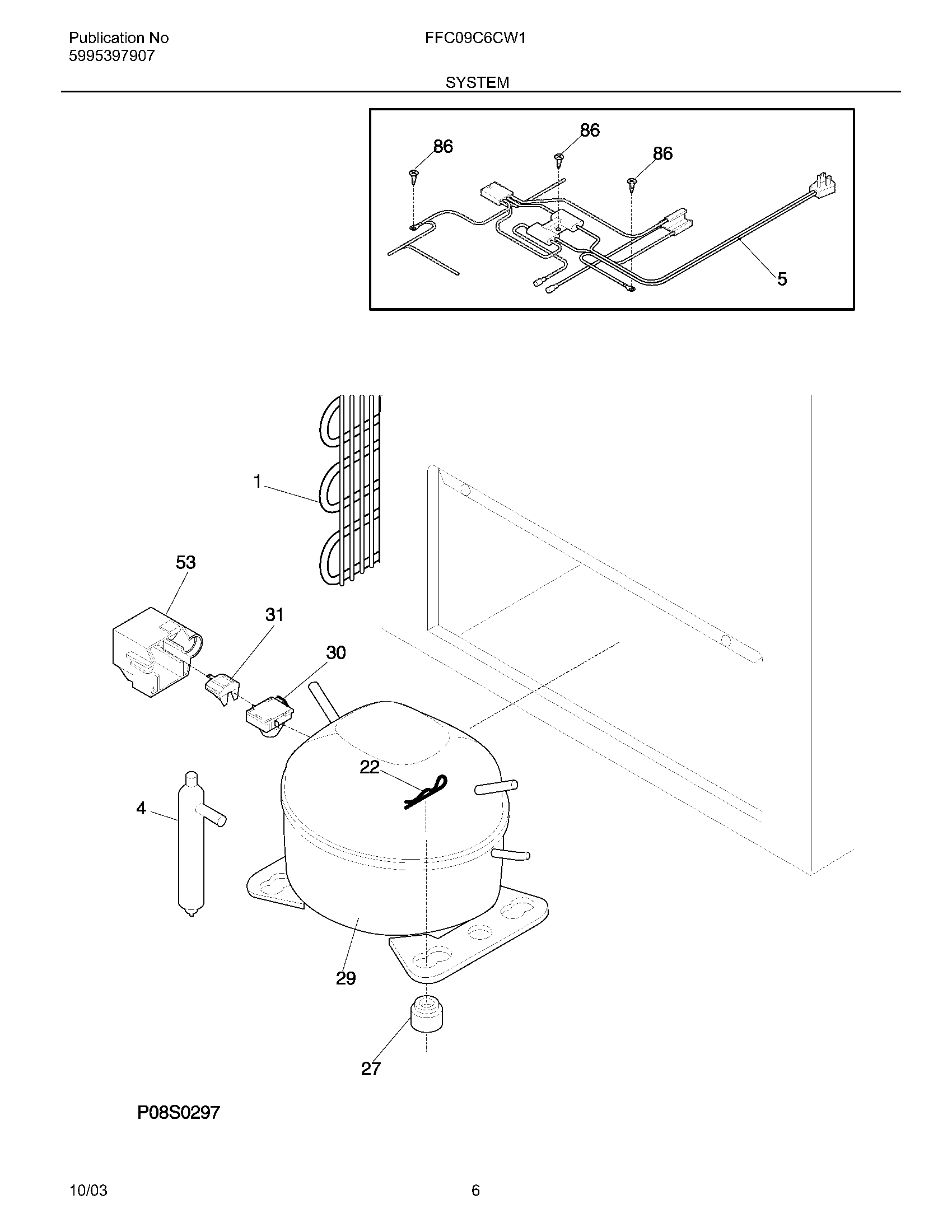 Publication No
5995397907

FFC09C6CW1

SYSTEM

86
86
86
5

1
53
31
30
22
4
29
27

P08S0297

10/03

6