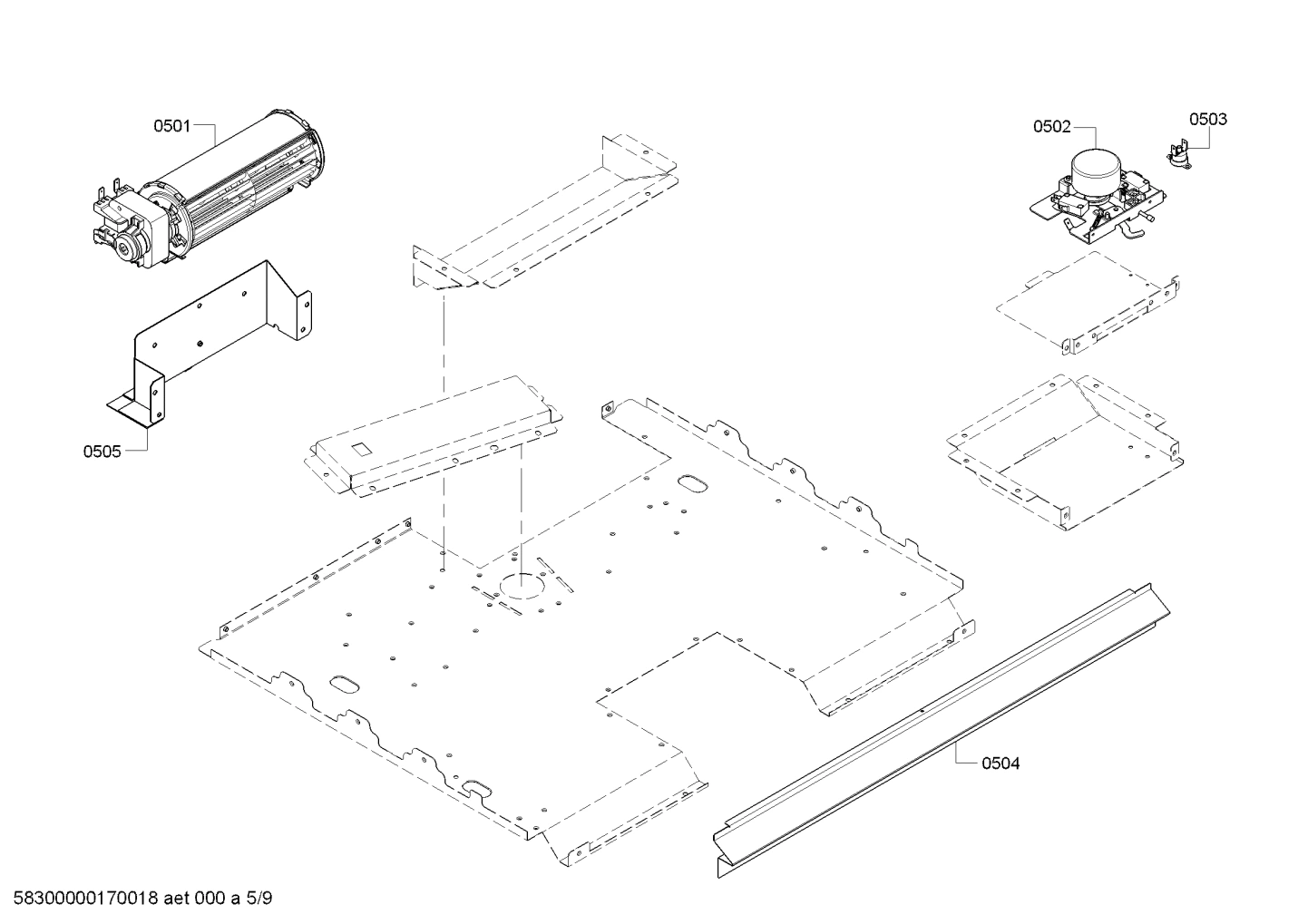 0501

0502

0503

0505

0504

58300000170018 aet 000 a 5/9