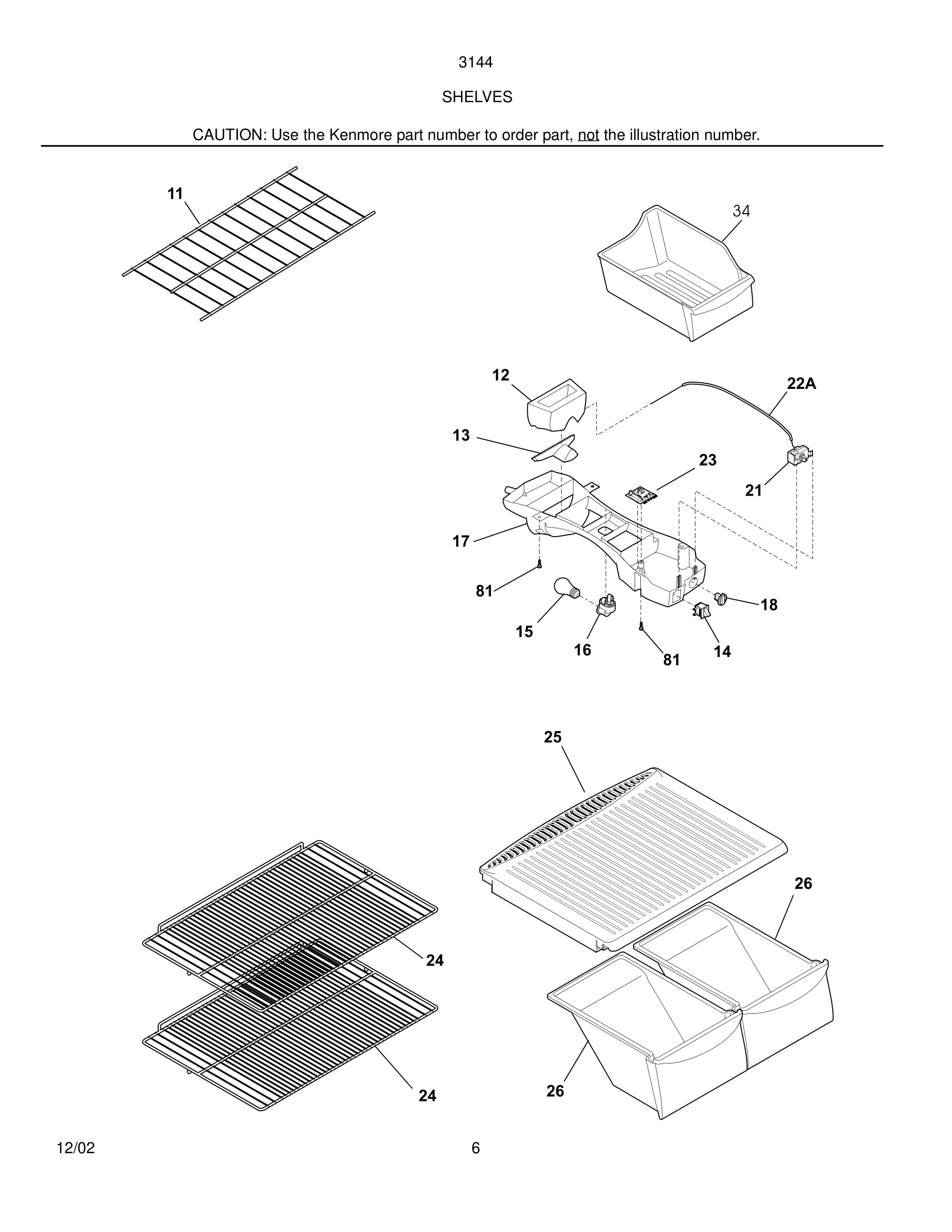 3144

SHELVES

CAUTION: Use the Kenmore part number to order part, not the illustration number.

11

34

12

22A

13

23

21

17

81

18

15

16

81

14

25

26

24

24

26

12/02

6