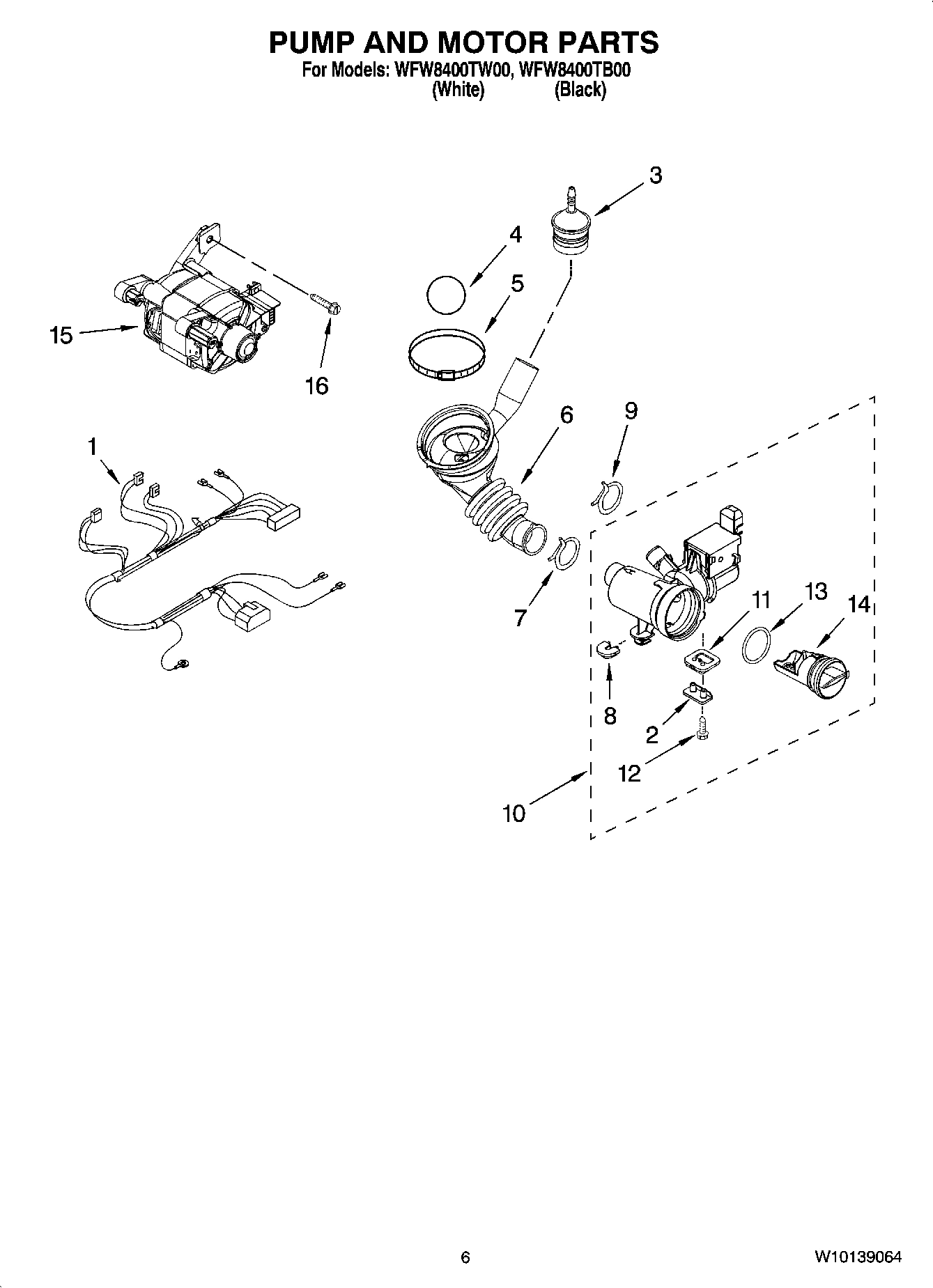 PUMP AND MOTOR PARTS
For Models: WFW8400TW00, WFW8400TB00
(White) (Black)

3
4
5
15
16
6
9
1
7
11
13
14
8
2
12
10

6

W10139064