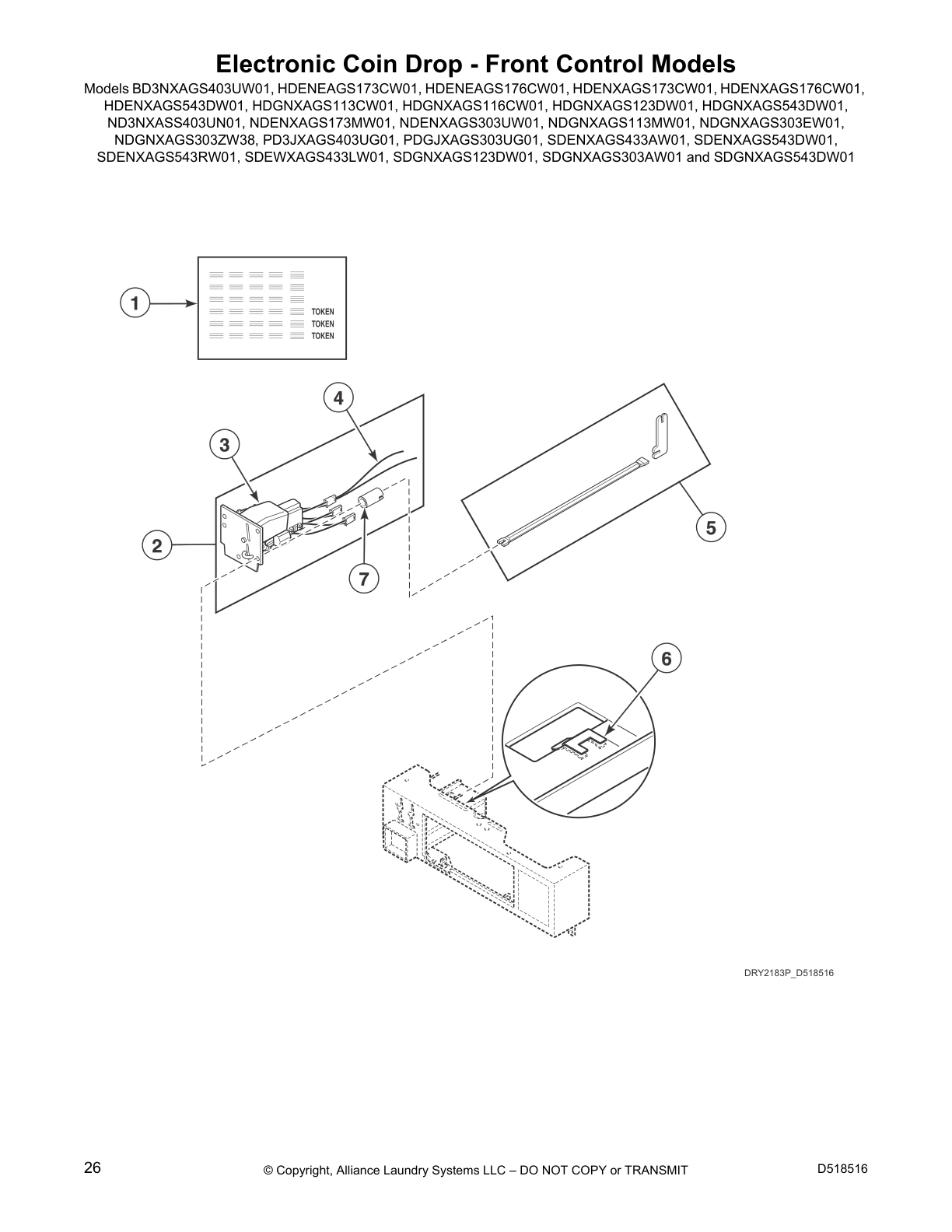 Electronic Coin Drop - Front Control Models

Models BD3NXAGS403UW01, HDENEAGS173CW01, HDENEAGS176CW01, HDENXAGS173CW01, HDENXAGS176CW01, HDENXAGS543DW01, HDGNXAGS113CW01, HDGNXAGS116CW01, HDGNXAGS123DW01, HDGNXAGS543DW01, ND3NXASS403UN01, NDENXAGS173MW01, NDENXAGS303UW01, NDGNXAGS113MW01, NDGNXAGS303EW01, NDGNXAGS303ZW38, PD3JXAGS403UG01, PDGJXAGS303UG01, SDENXAGS433AW01, SDENXAGS543DW01, SDENXAGS543RW01, SDEWXAGS433LW01, SDGNXAGS123DW01, SDGNXAGS303AW01 and SDGNXAGS543DW01

1

TOKEN
TOKEN
TOKEN

4

3

2

7

5

6

DRY2183P_D518516

26

© Copyright, Alliance Laundry Systems LLC – DO NOT COPY or TRANSMIT

D518516