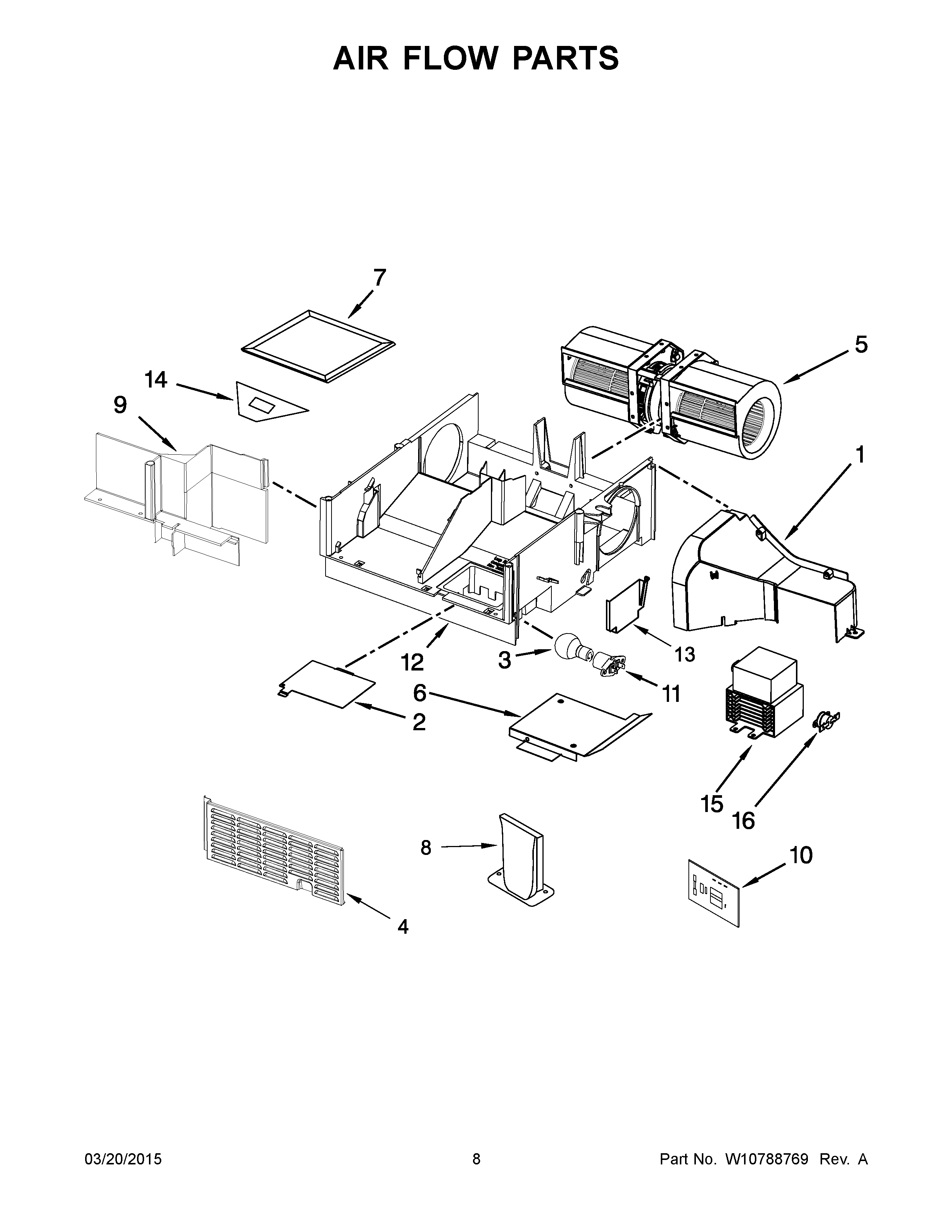 AIR FLOW PARTS

7

5

14

9

1

12

3

13

11

6

2

15

16

8

10

4

03/20/2015

8

Part No. W10788769 Rev. A