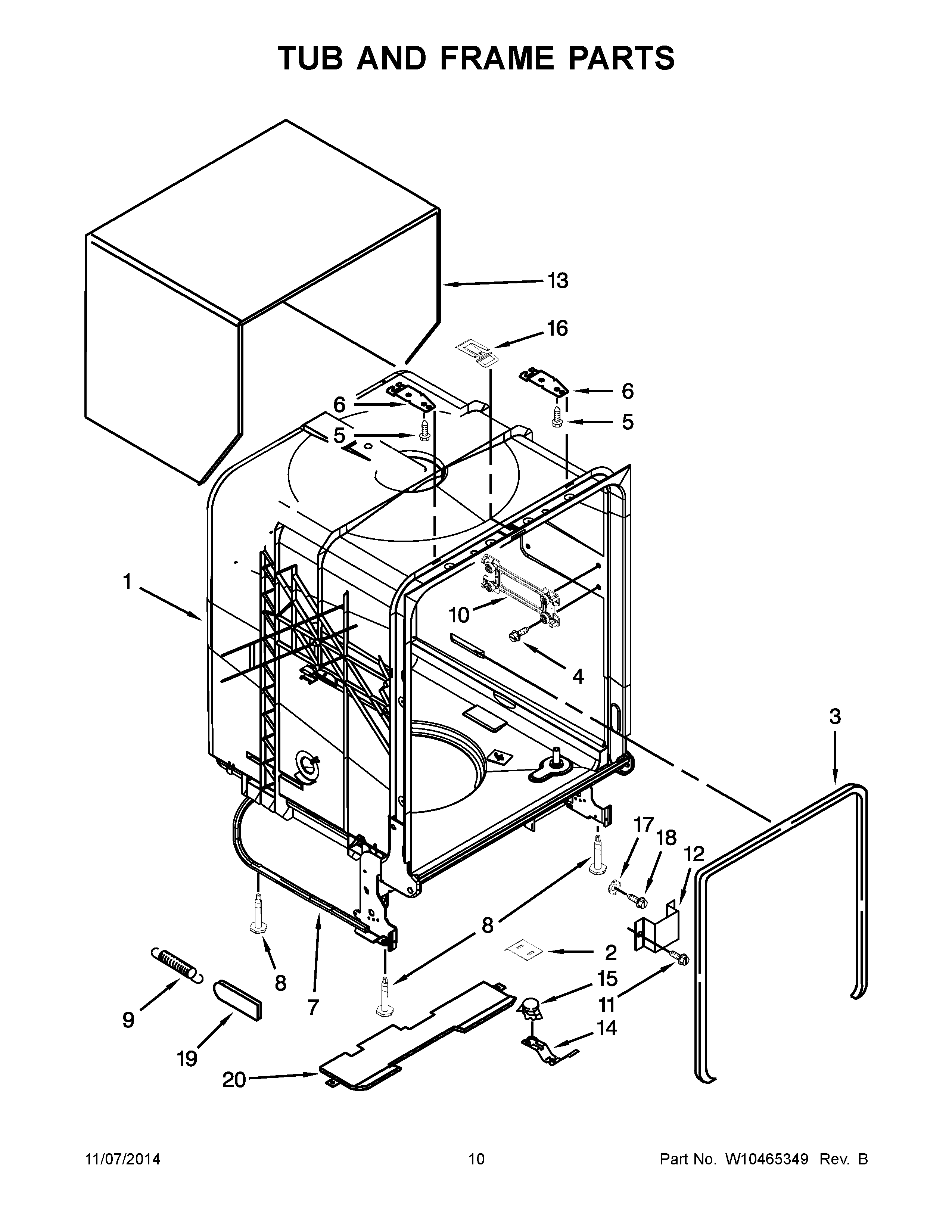 TUB AND FRAME PARTS

13
16
6
6
5
5
1
10
4
3
17
18
12
8
2
15
11
14
8
7
9
19
20

11/07/2014
10
Part No. W10465349 Rev. B