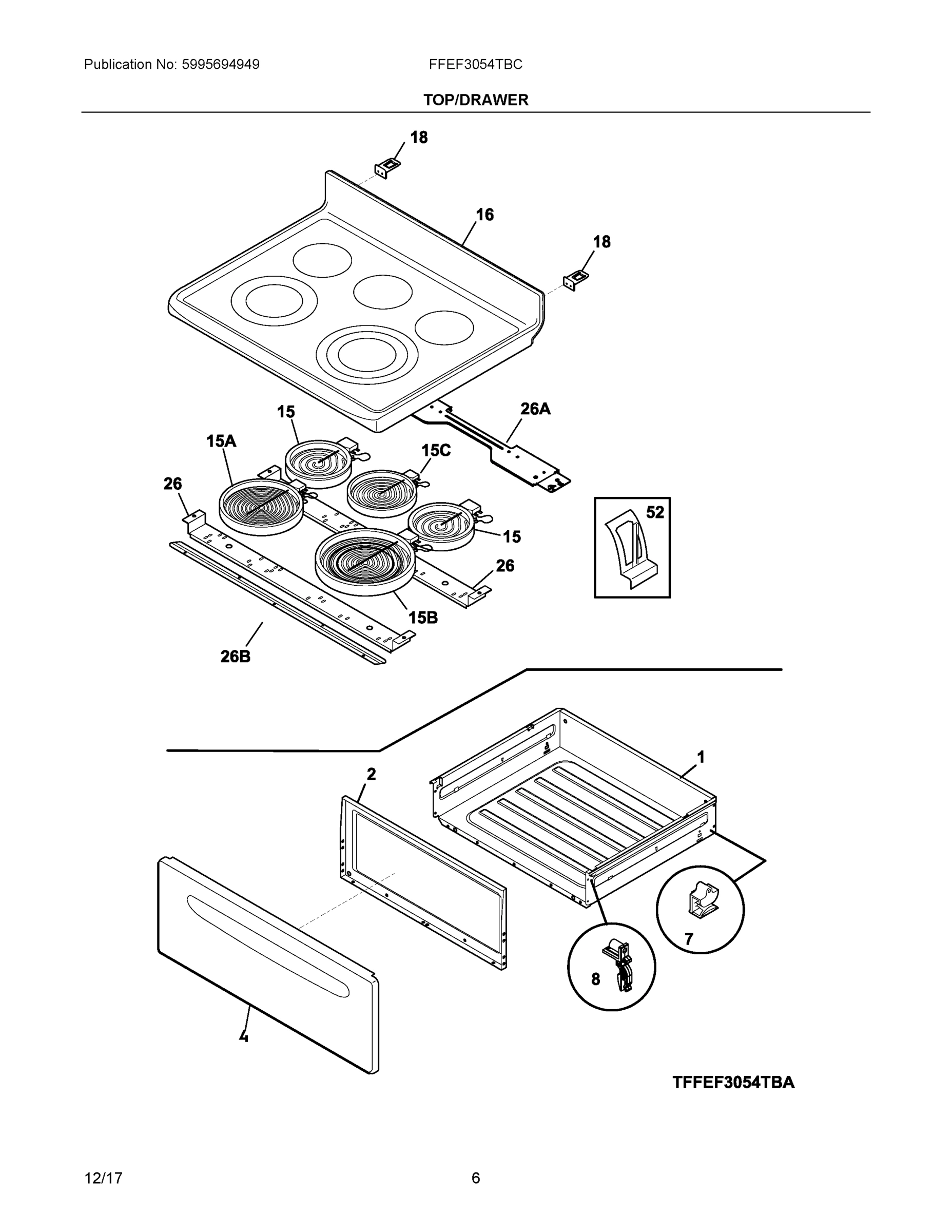 Publication No: 5995694949

FFEF3054TBC

TOP/DRAWER

18

16

18

15

26A

15A

15C

26

52

15

26

15B

26B

1

2

7

8

4

TFFEF3054TBA

12/17

6