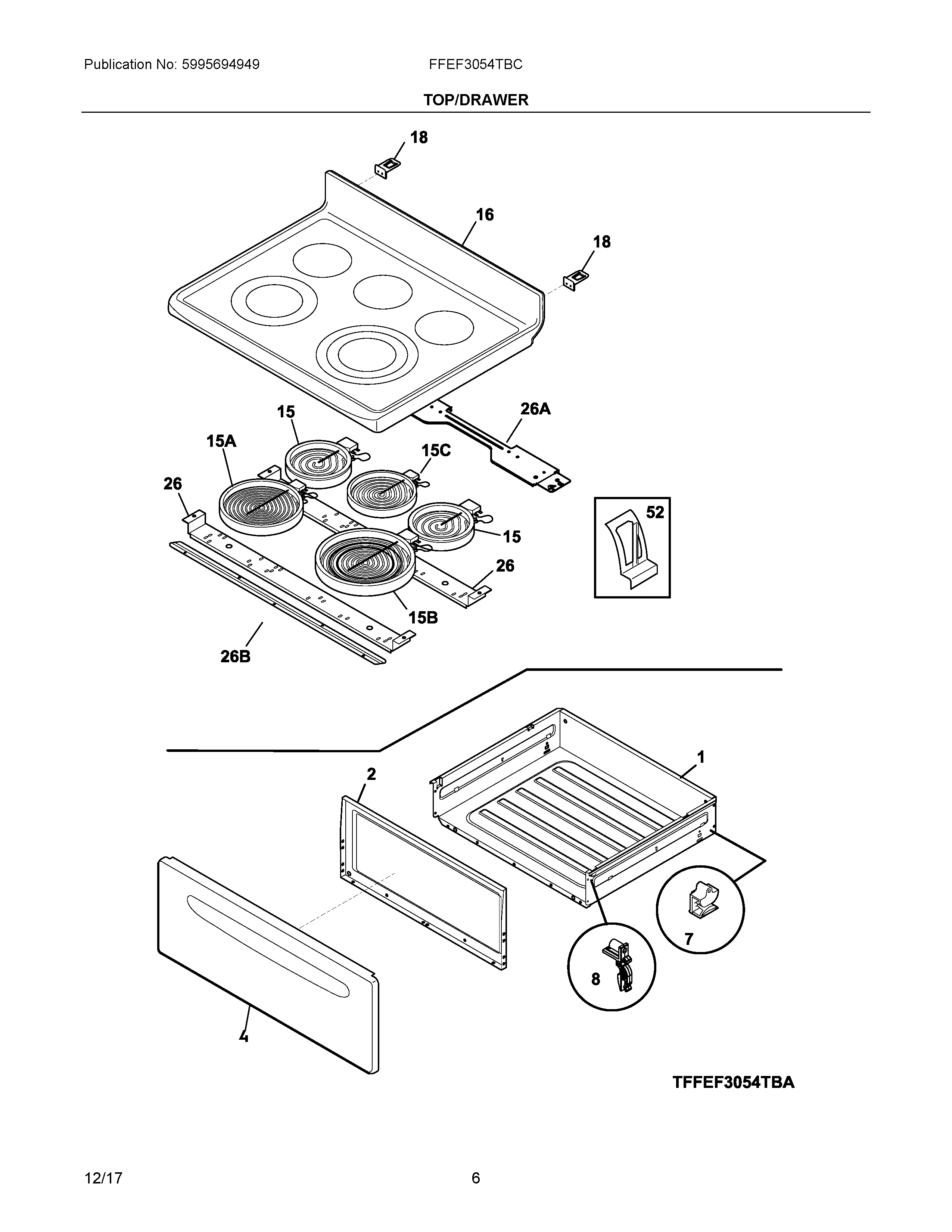 Publication No: 5995694949

FFEF3054TBC

TOP/DRAWER

18

16

18

15

26A

15A

15C

26

52

15

26

15B

26B

1

2

7

8

4

TFFEF3054TBA

12/17

6