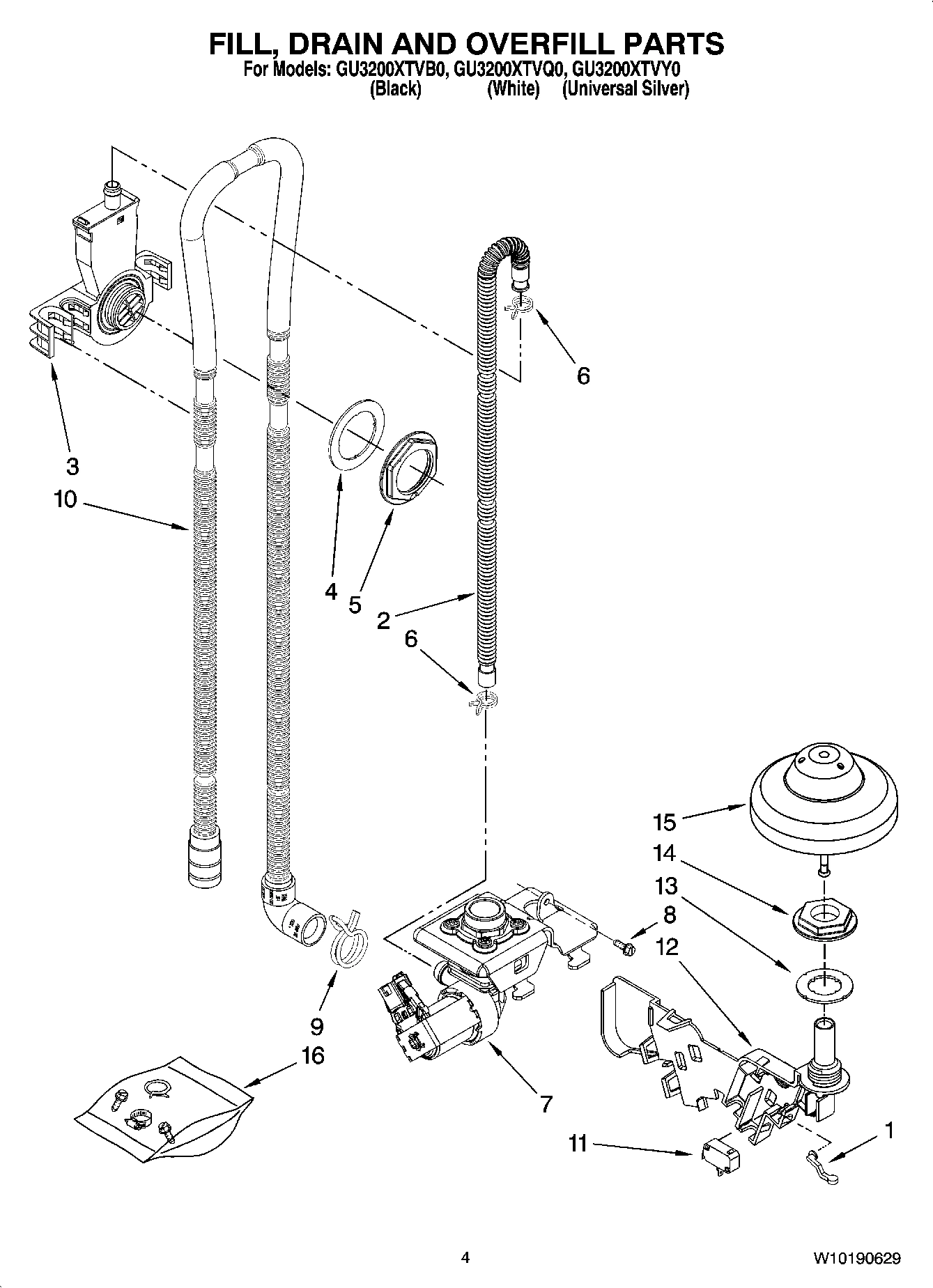 FILL, DRAIN AND OVERFILL PARTS

For Models: GU3200XTVB0, GU3200XTVQ0, GU3200XTVY0
(Black) (White) (Universal Silver)

6

3

10

4

5

2

6

15

14

13

8

12

9

16

7

11

1

4

W10190629