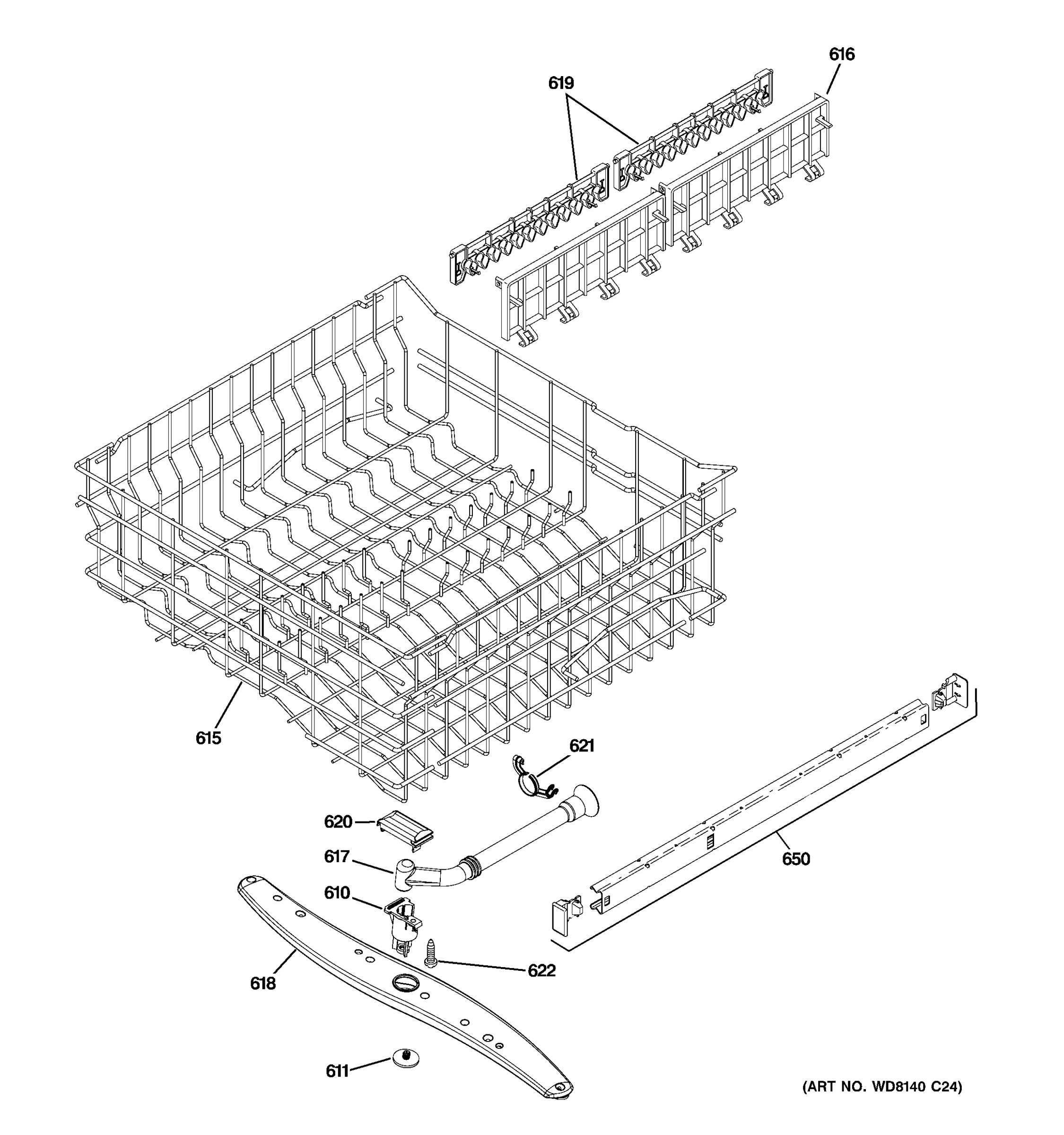 616

619

615

621

620

617

650

610

622

618

611

(ART NO. WD8140 C24)