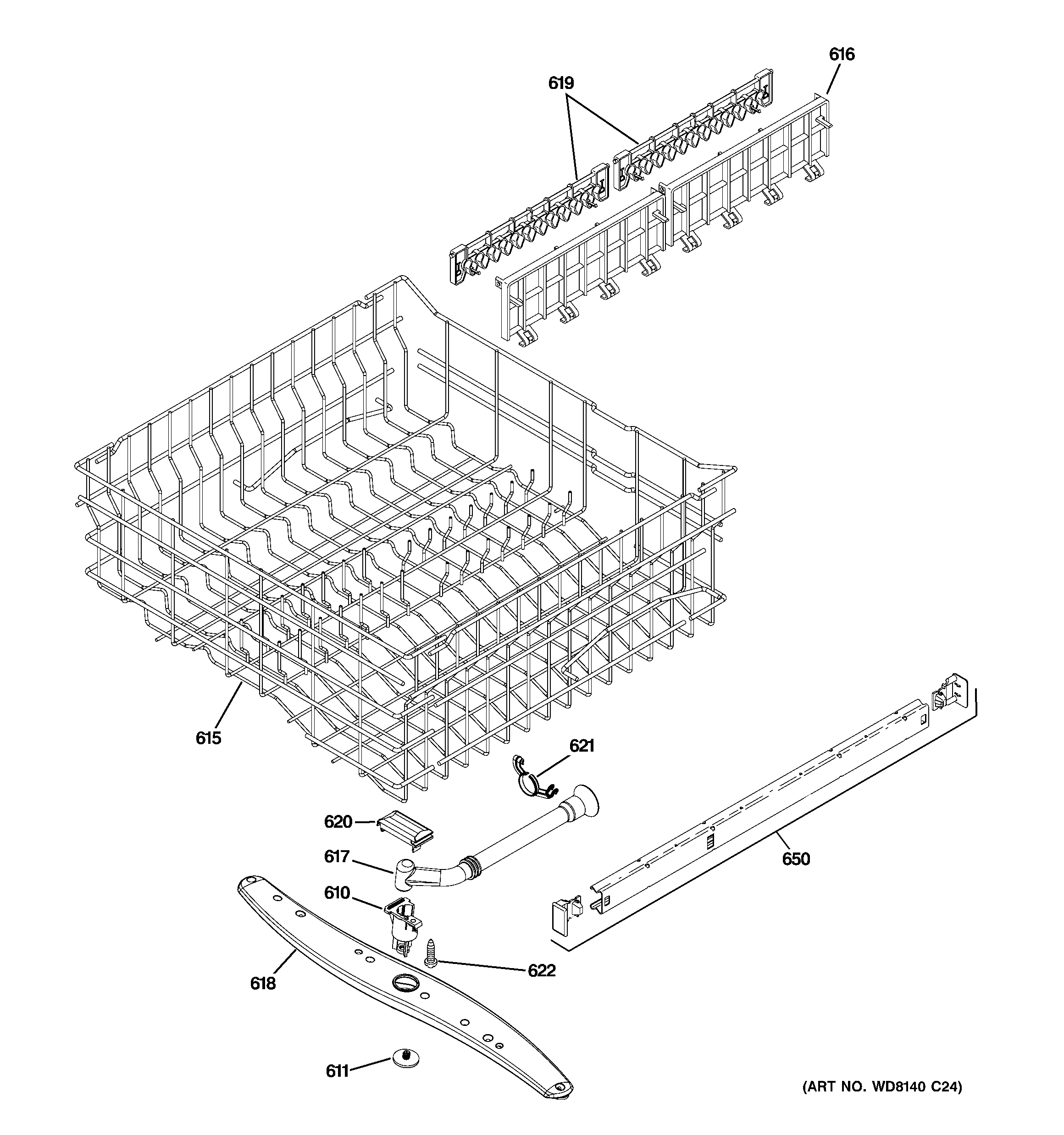 616
619
615
621
620
617
650
610
622
618
611
(ART NO. WD8140 C24)