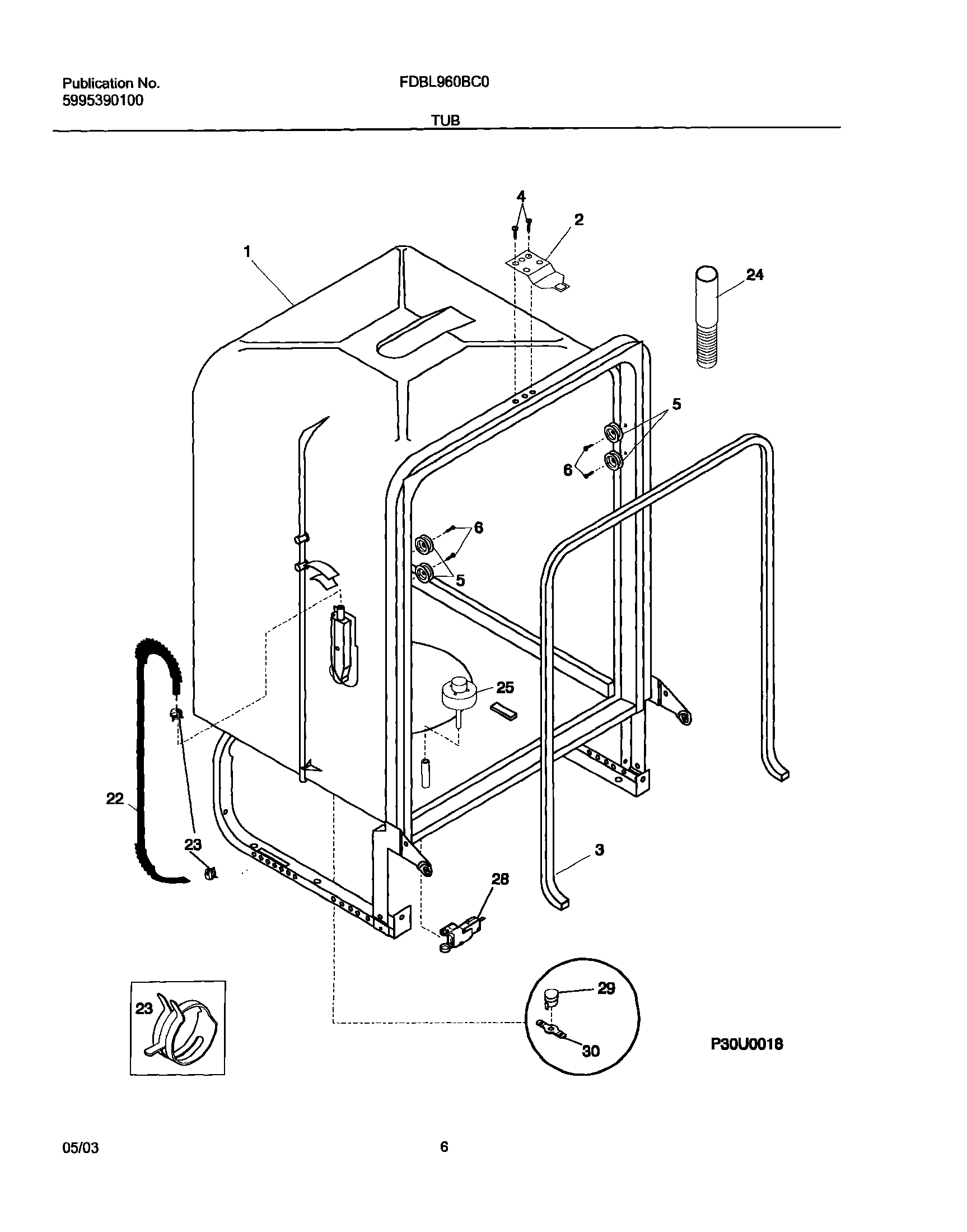 Publication No.
5995390100

FDBL960BC0

TUB

4
2
1
24
5
6
6
5
25
22
23
3
28
23
29
30
P30U0018

05/03

6