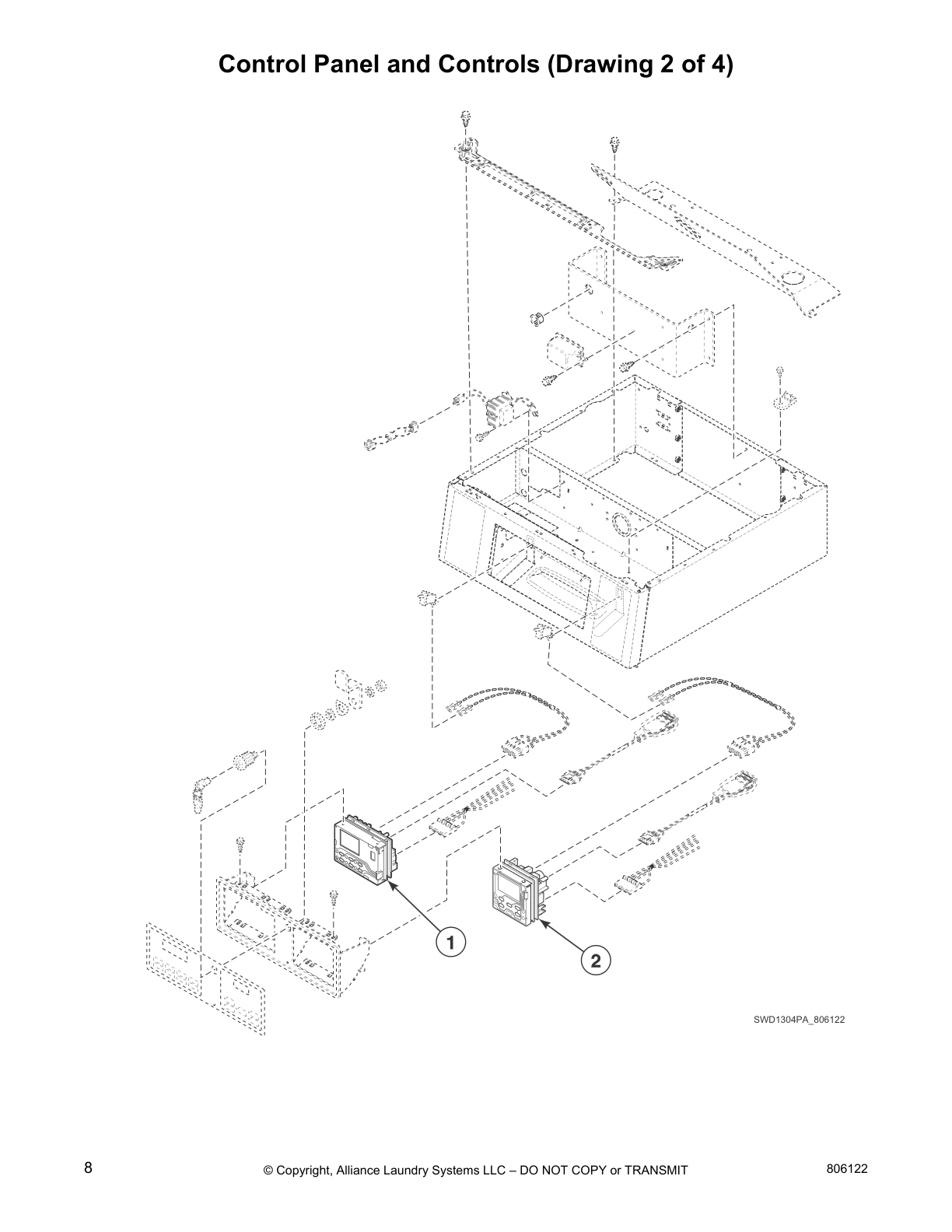 Control Panel and Controls (Drawing 2 of 4)

1

2

SWD1304PA_806122

8

© Copyright, Alliance Laundry Systems LLC – DO NOT COPY or TRANSMIT

806122