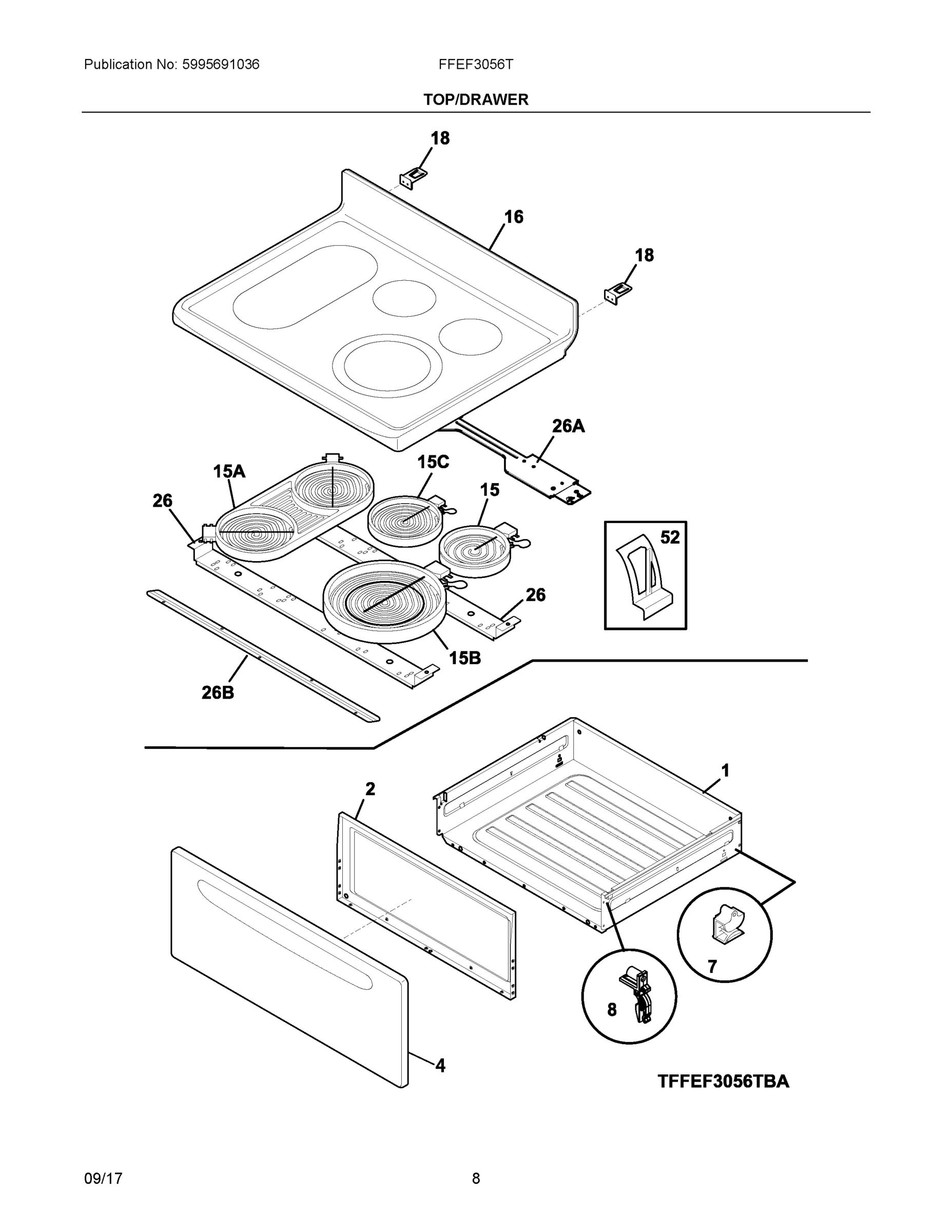 Publication No: 5995691036

FFEF3056T

TOP/DRAWER

18

16

18

26A

15A

15C

15

26

52

26

15B

26B

1

2

7

8

4

TFFEF3056TBA

09/17

8