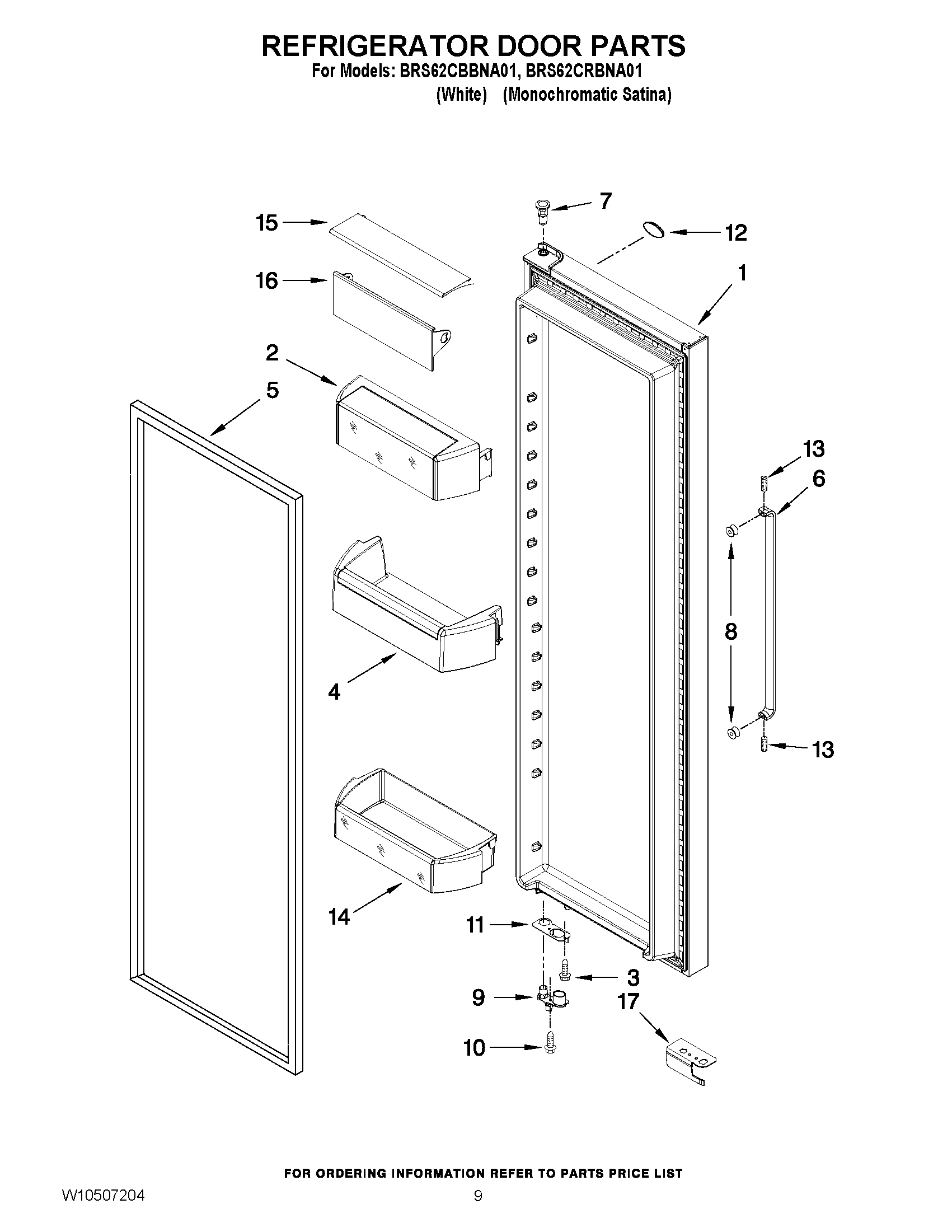 REFRIGERATOR DOOR PARTS
For Models: BRS62CBBNA01, BRS62CRBNA01
(White) (Monochromatic Satina)

7
15
12
16
1
2
5
13
6
8
4
13
14
11
3
9
17
10

FOR ORDERING INFORMATION REFER TO PARTS PRICE LIST

W10507204
9