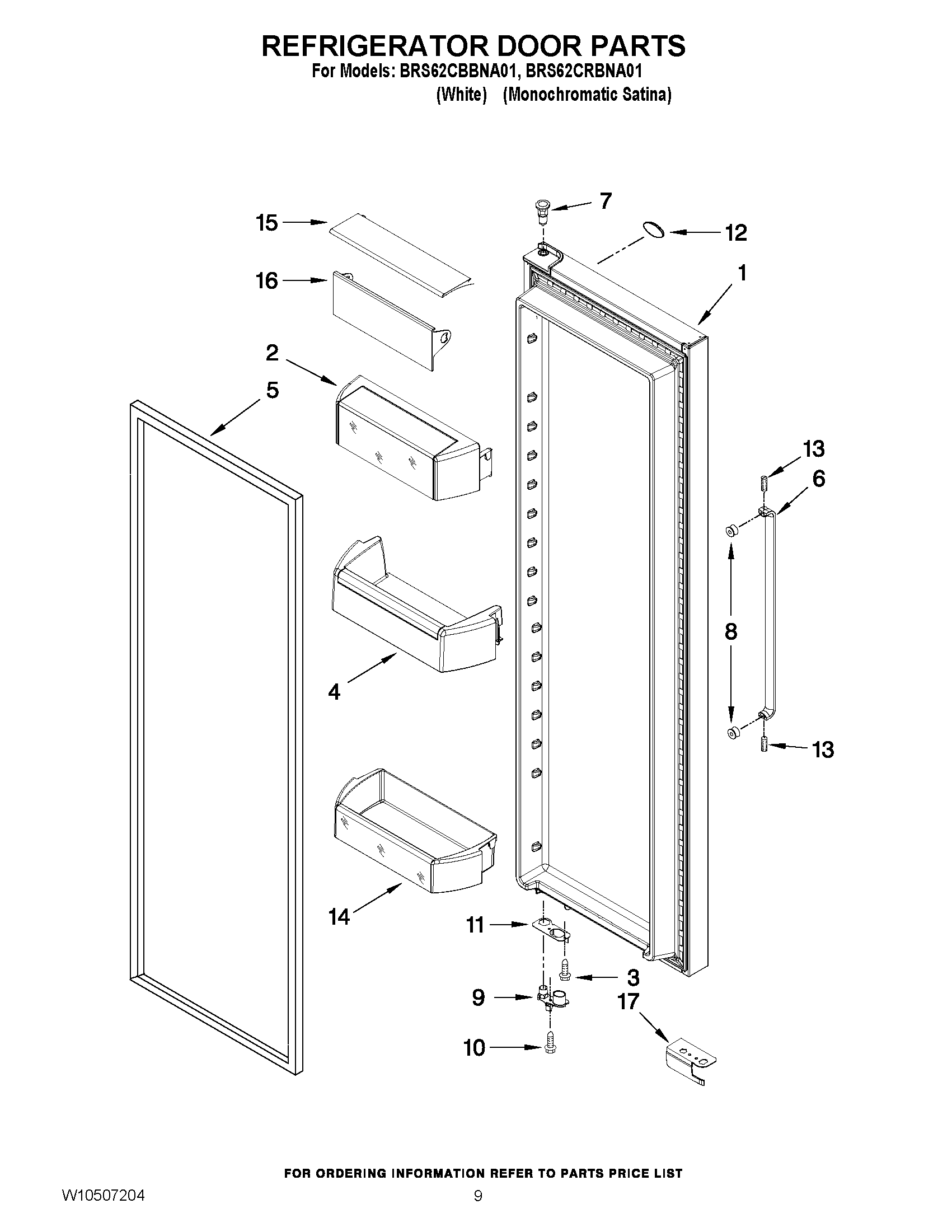 REFRIGERATOR DOOR PARTS
For Models: BRS62CBBNA01, BRS62CRBNA01
(White) (Monochromatic Satina)

7
15
12
16
1
2
5
13
6
8
4
13
14
11
3
9
17
10

FOR ORDERING INFORMATION REFER TO PARTS PRICE LIST
W10507204
9