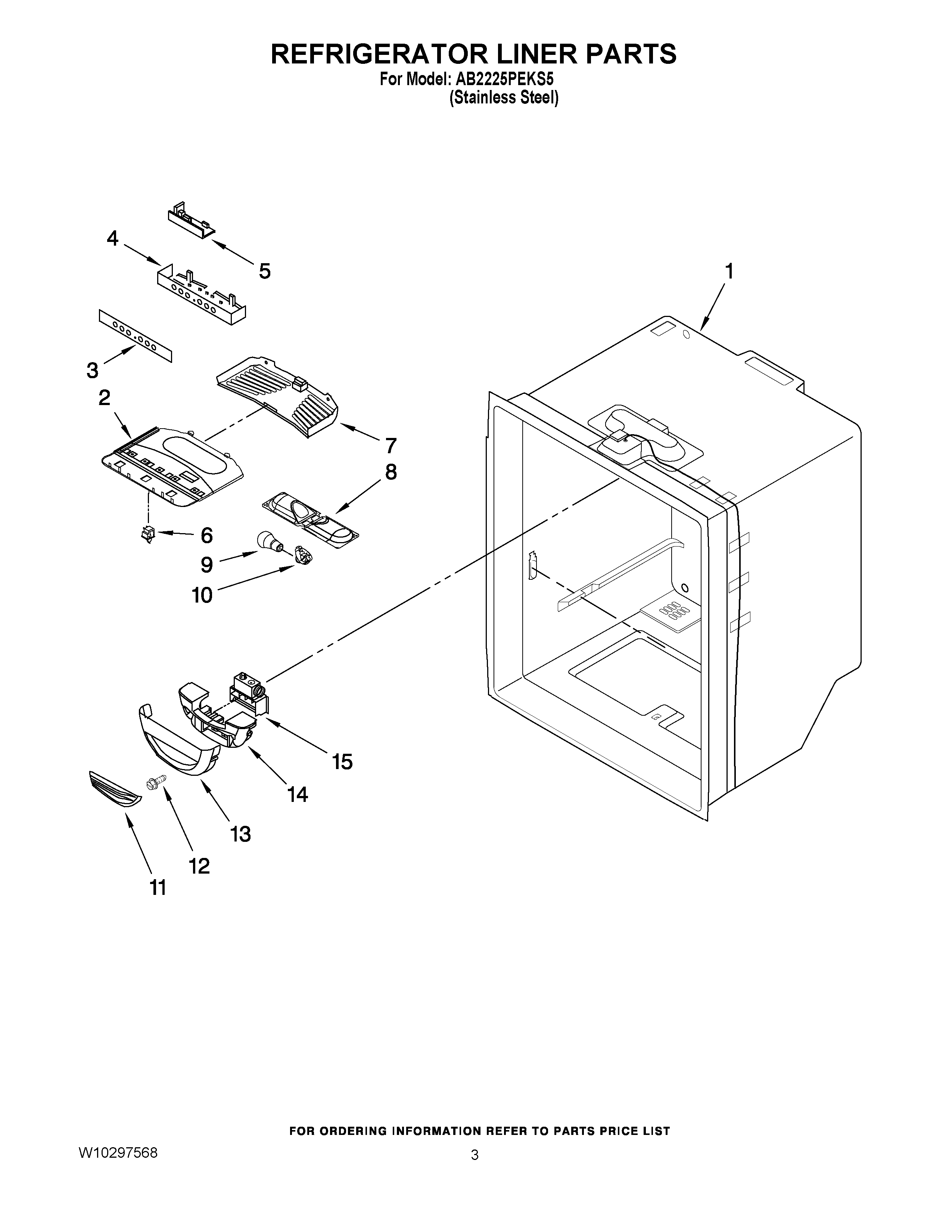 REFRIGERATOR LINER PARTS
For Model: AB2225PEKS5
(Stainless Steel)

4
5
1
3
2
7
8
6
9
10
15
14
13
12
11

FOR ORDERING INFORMATION REFER TO PARTS PRICE LIST

W10297568

3