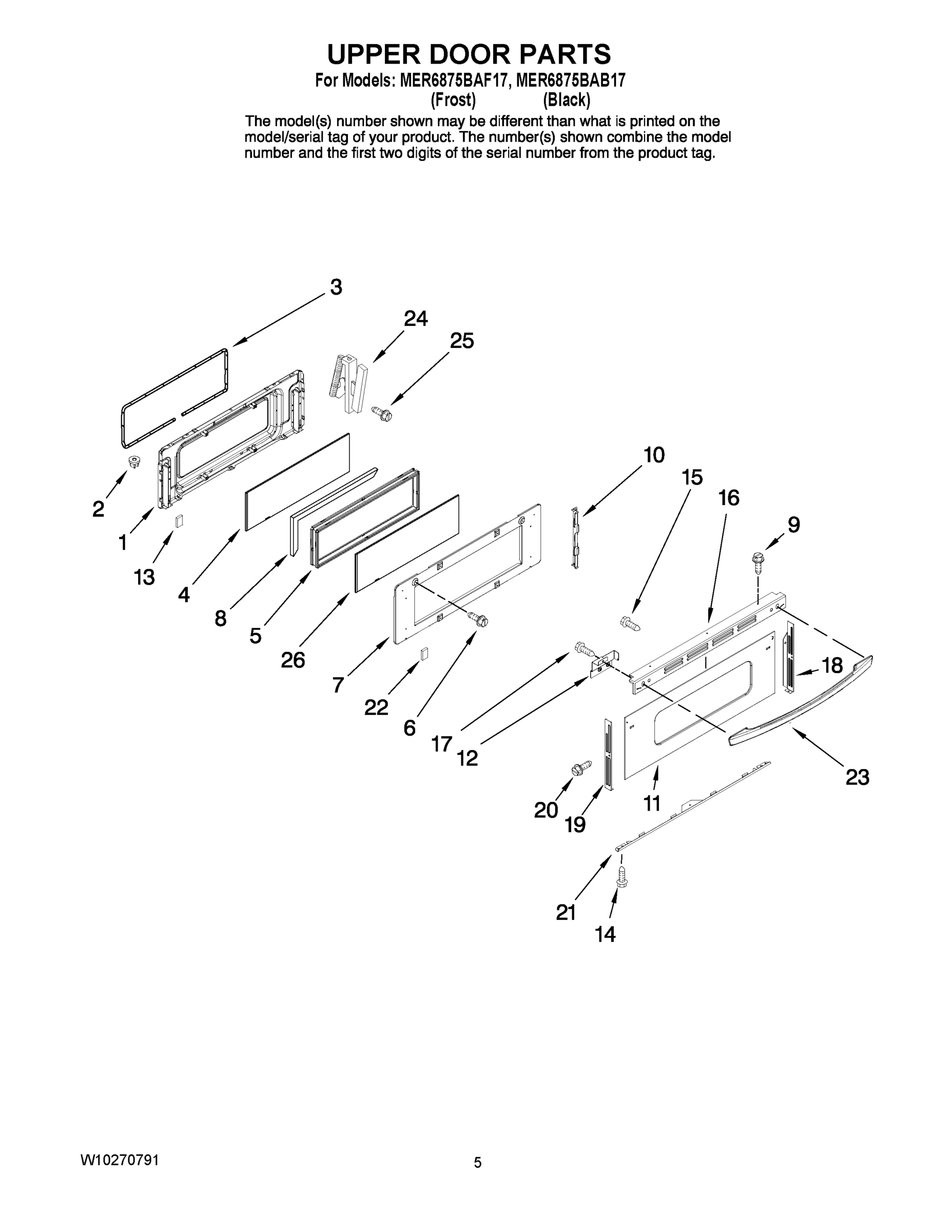 UPPER DOOR PARTS

For Models: MER6875BAF17, MER6875BAB17
(Frost) (Black)

The model(s) number shown may be different than what is printed on the model/serial tag of your product. The number(s) shown combine the model number and the first two digits of the serial number from the product tag.

3
24
25
2
1
13
4
8
5
26
7
22
6
10
15
16
9
17
12
18
23
20
19
11
21
14

W10270791

5