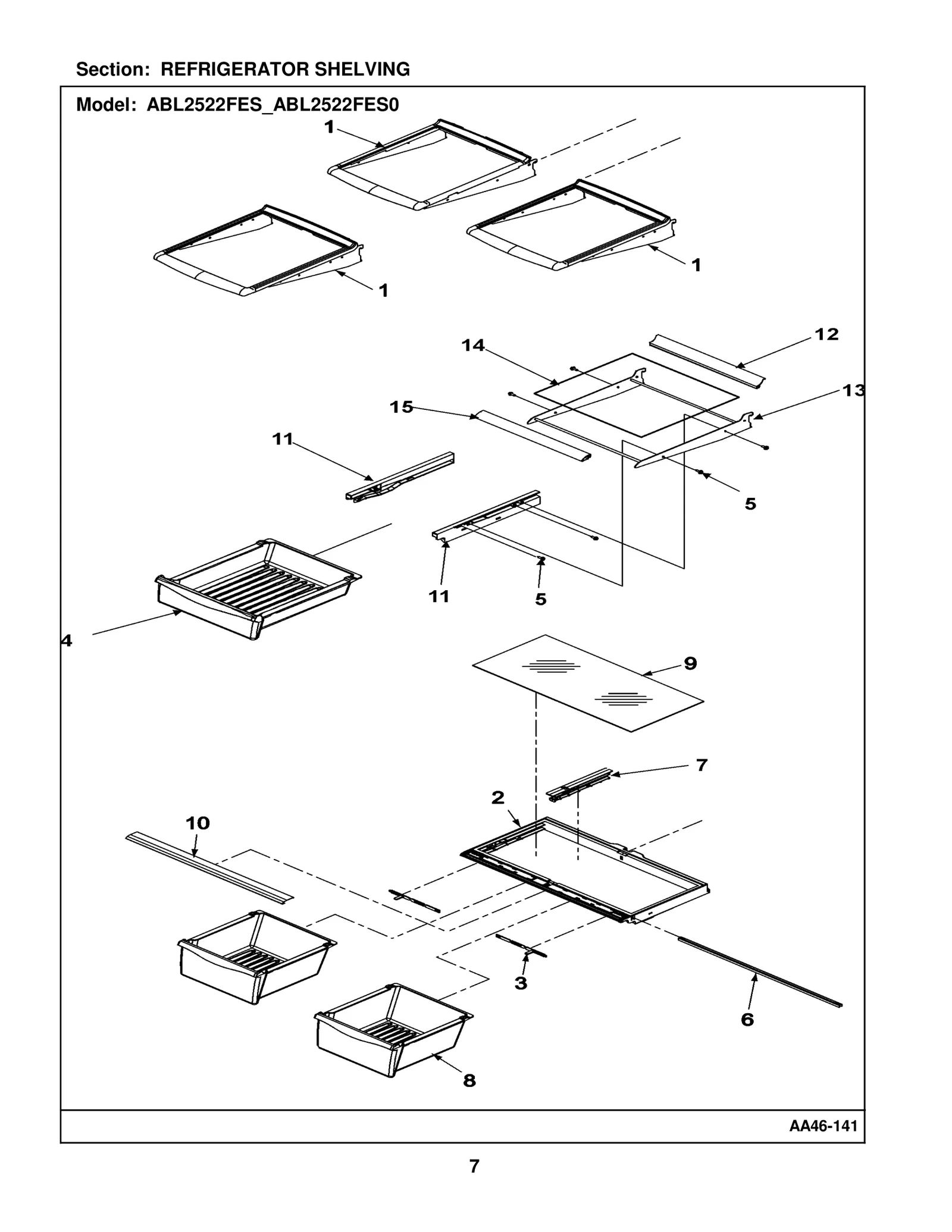 Section: REFRIGERATOR SHELVING

Model: ABL2522FES_ABL2522FES0

1

1

1

12

14

13

15

11

5

11

5

4

9

7

2

10

3

6

8

AA46-141

7