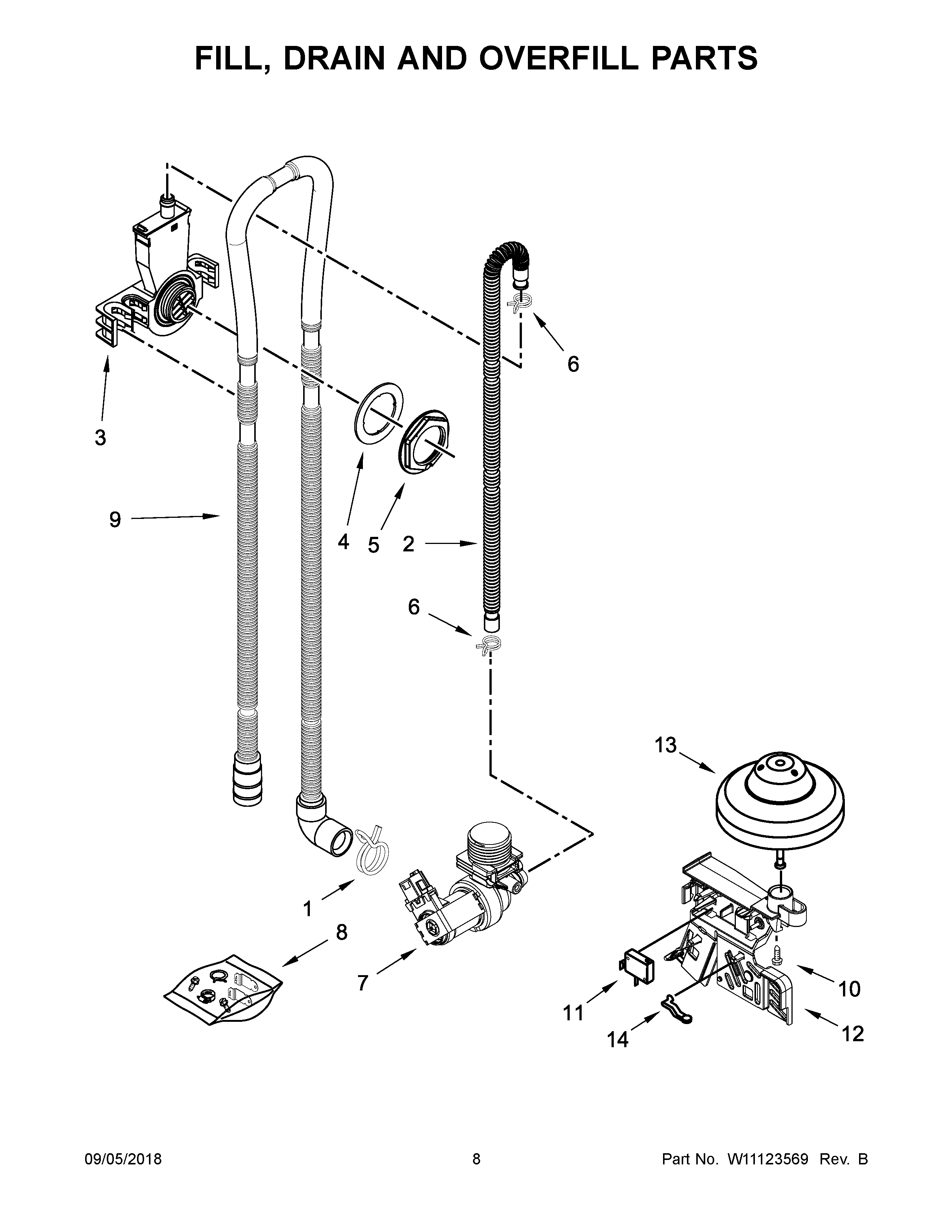 FILL, DRAIN AND OVERFILL PARTS

6

3

9

4

5

2

6

13

1

8

7

10

11

14

12

09/05/2018

8

Part No. W11123569 Rev. B