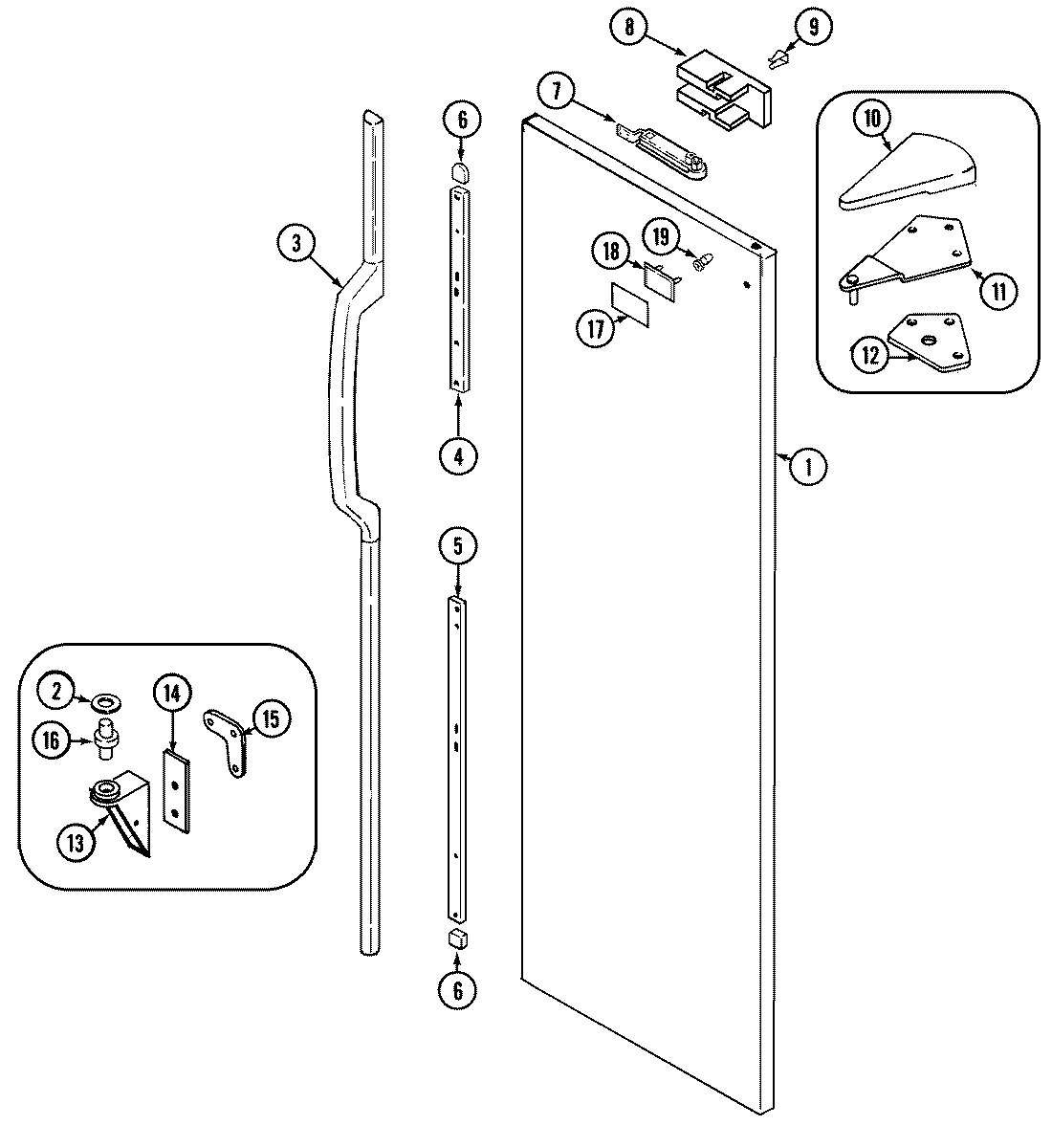 8
9
7
6
10
3
18
19
11
17
12
4
1
5
2
14
15
16
13
6