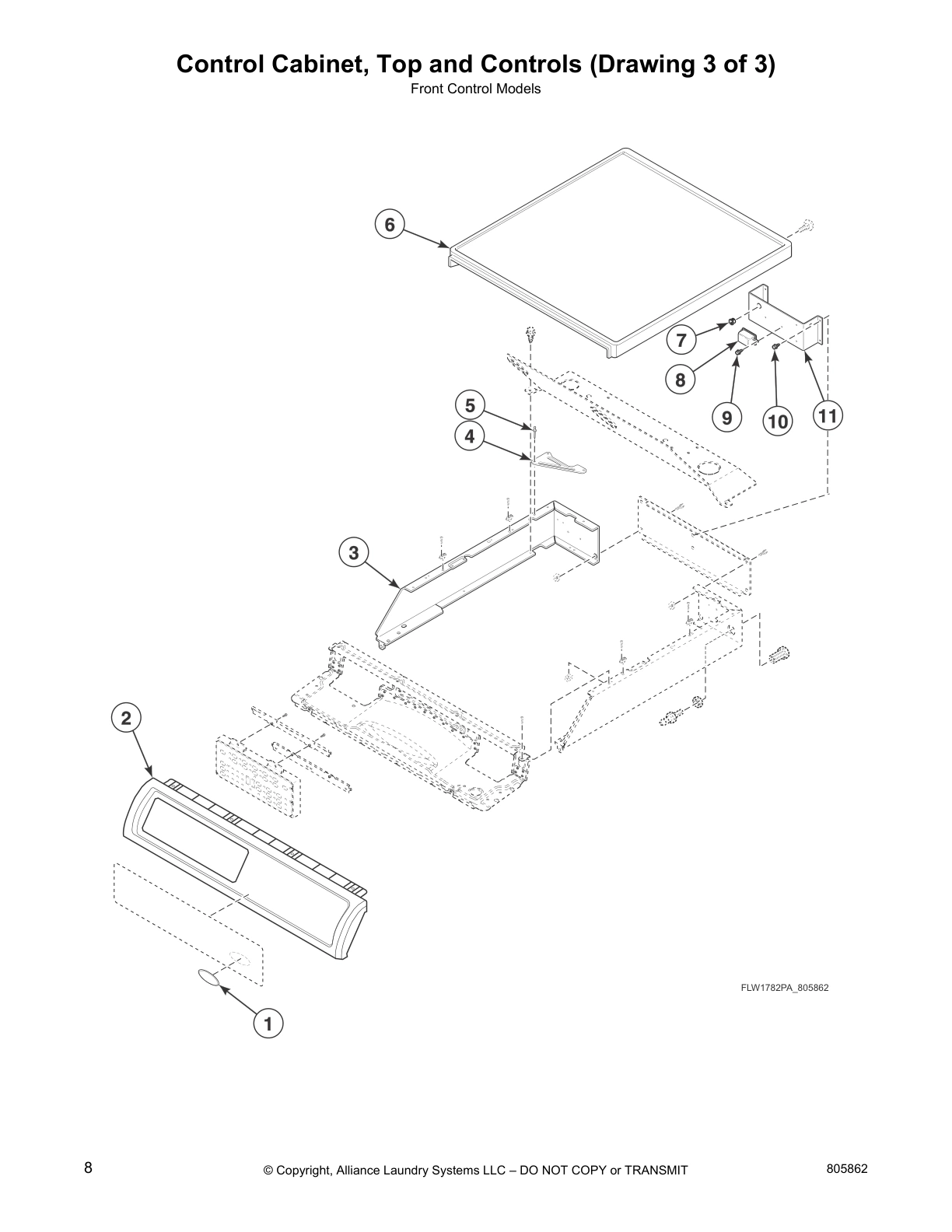 Control Cabinet, Top and Controls (Drawing 3 of 3)
Front Control Models

6

7

8

9

10

11

5

4

3

2

1

FLW1782PA_805862

8

© Copyright, Alliance Laundry Systems LLC – DO NOT COPY or TRANSMIT

805862