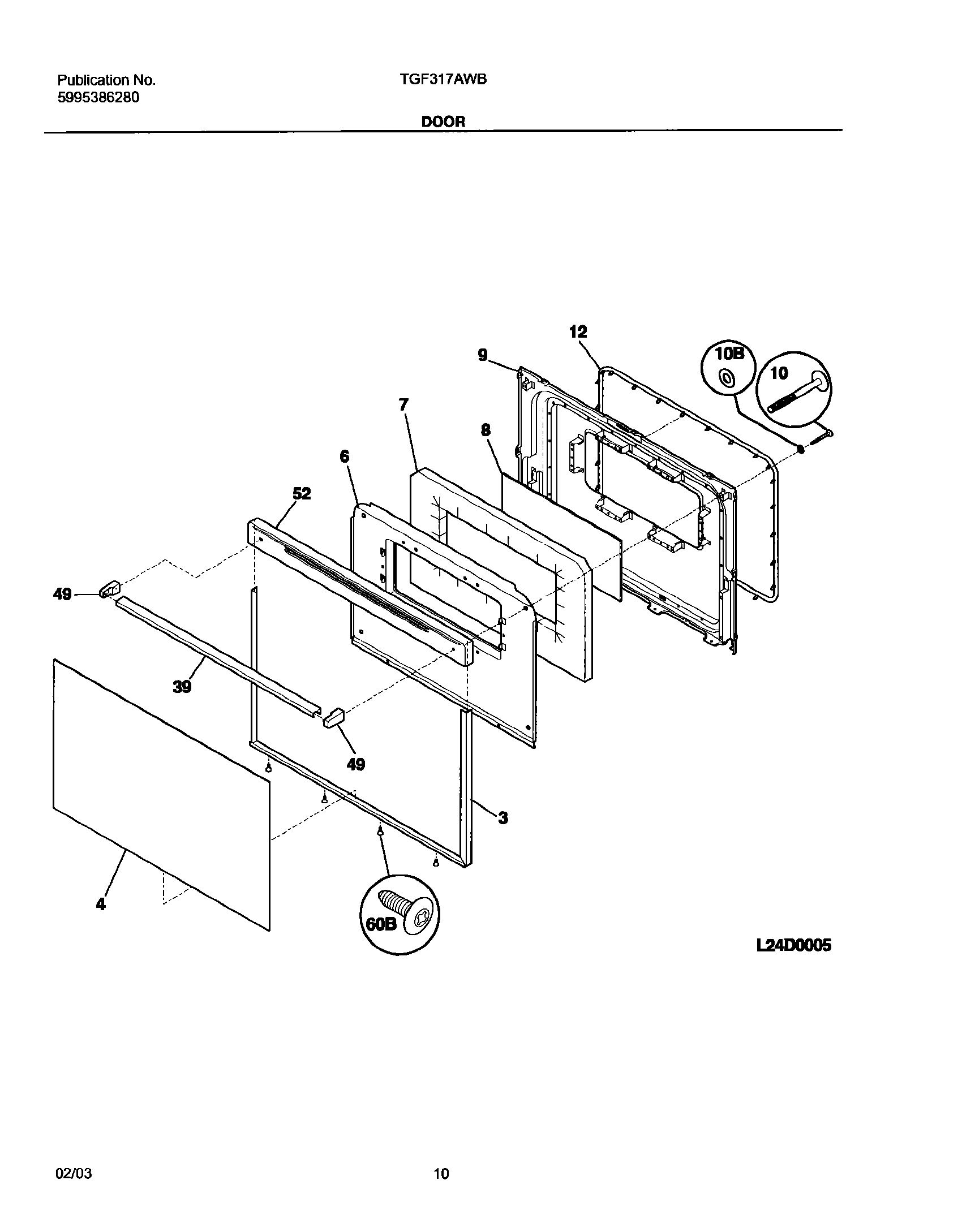 Publication No.
5995386280

TGF317AWB

DOOR

12
9
10B
10
7
8
6
52
49
39
49
3
4
60B

L24D0005

02/03

10