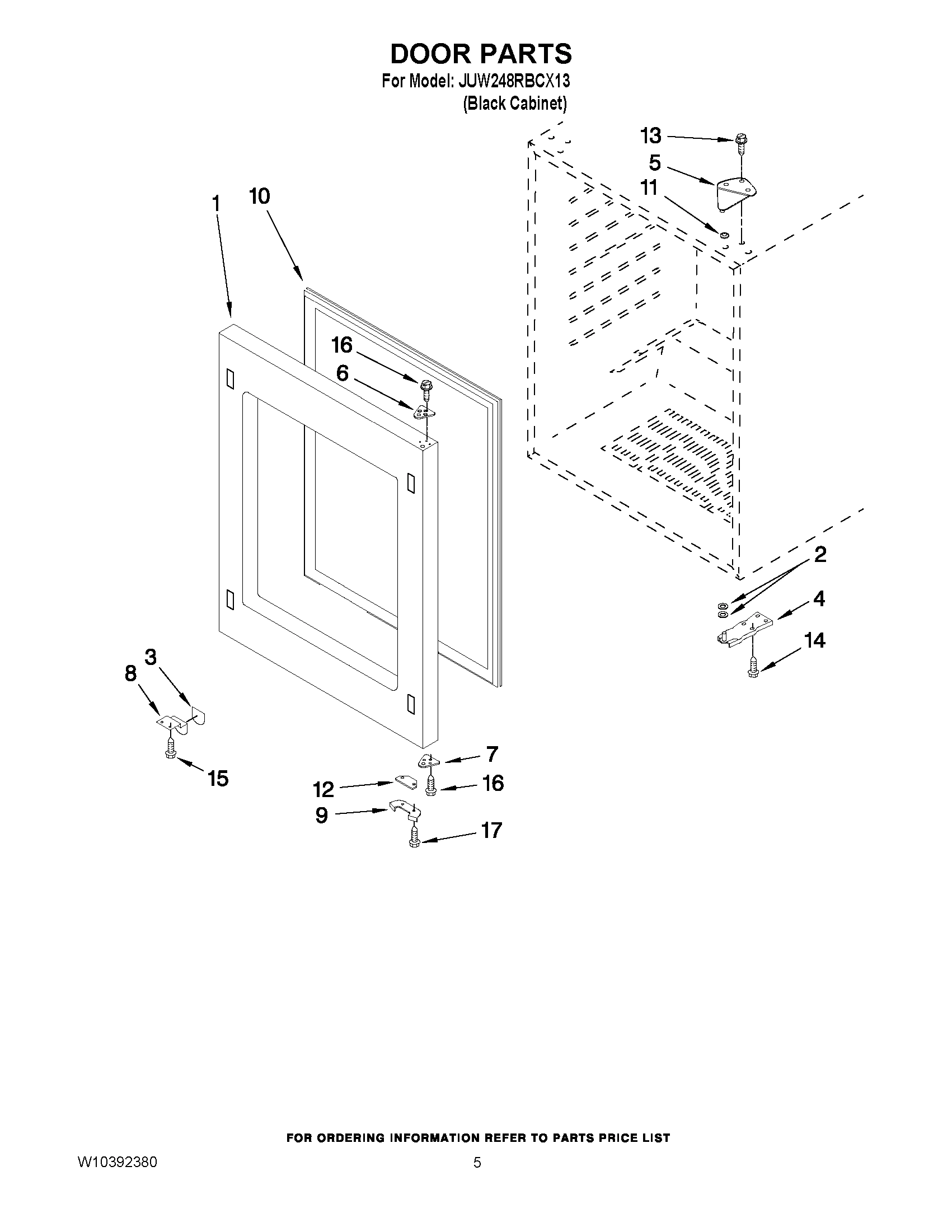 DOOR PARTS
For Model: JUW248RBCX13
(Black Cabinet)

13
5
11
1
10
16
6
2
4
14
3
8
15
7
12
16
9
17

FOR ORDERING INFORMATION REFER TO PARTS PRICE LIST

W10392380

5