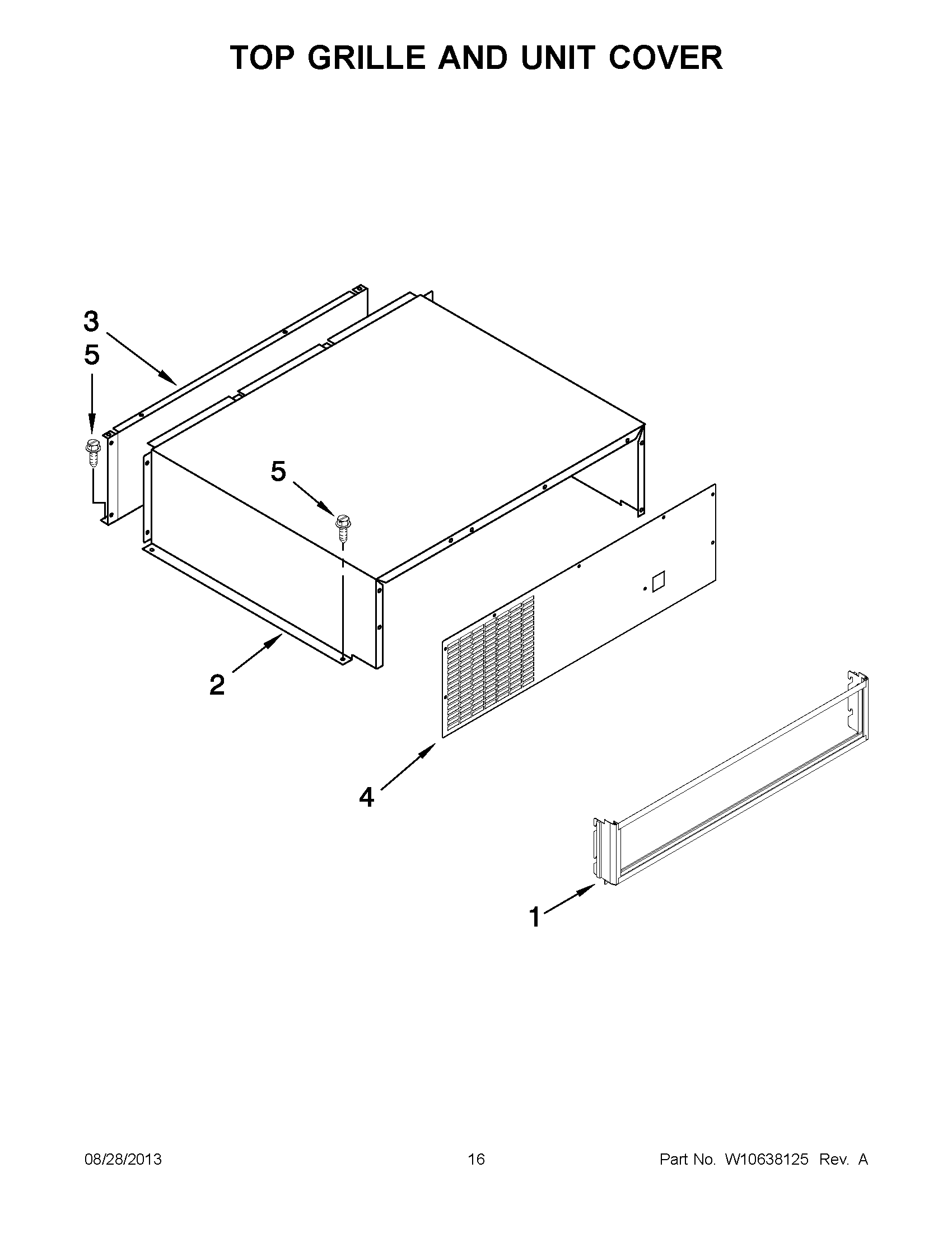 TOP GRILLE AND UNIT COVER

3
5

5

2

4

1

08/28/2013

16

Part No. W10638125 Rev. A