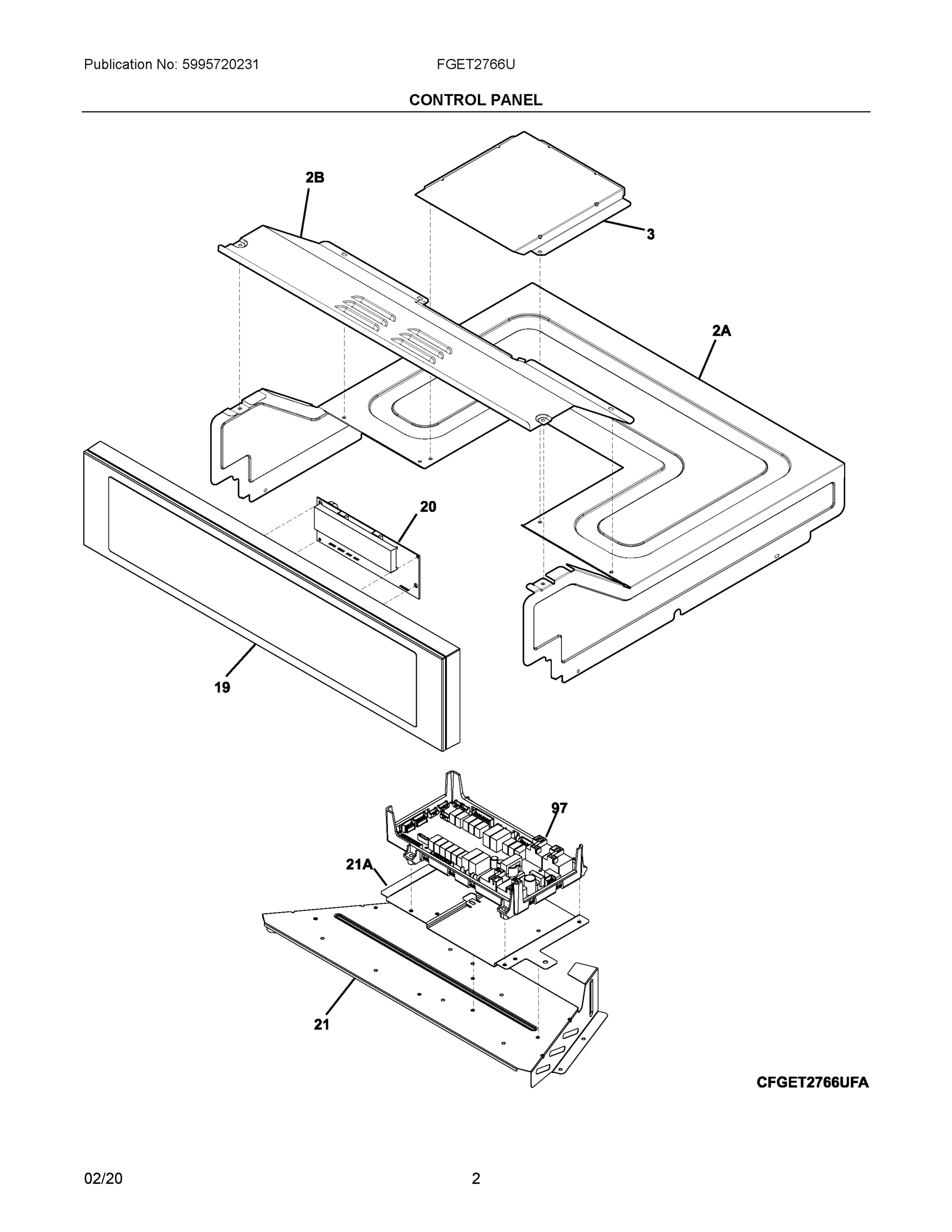 Publication No: 5995720231

FGET2766U

CONTROL PANEL

2B

3

2A

20

19

97

21A

21

CFGET2766UFA

02/20

2