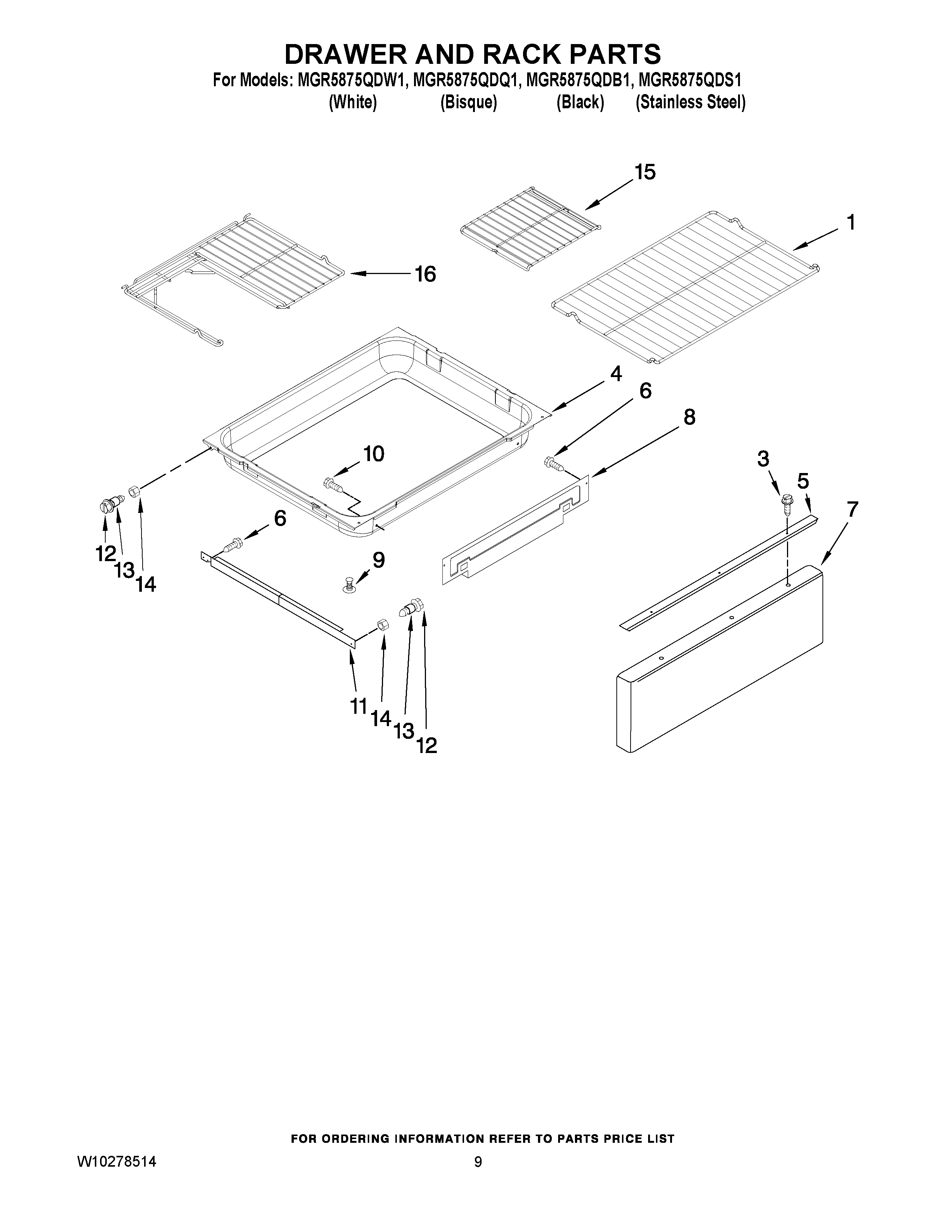 DRAWER AND RACK PARTS
For Models: MGR5875QDW1, MGR5875QDQ1, MGR5875QDB1, MGR5875QDS1
(White) (Bisque) (Black) (Stainless Steel)

15
1
16
4
6
8
10
3
5
7
12
13
14
6
9
11
14
13
12

FOR ORDERING INFORMATION REFER TO PARTS PRICE LIST

W10278514
9