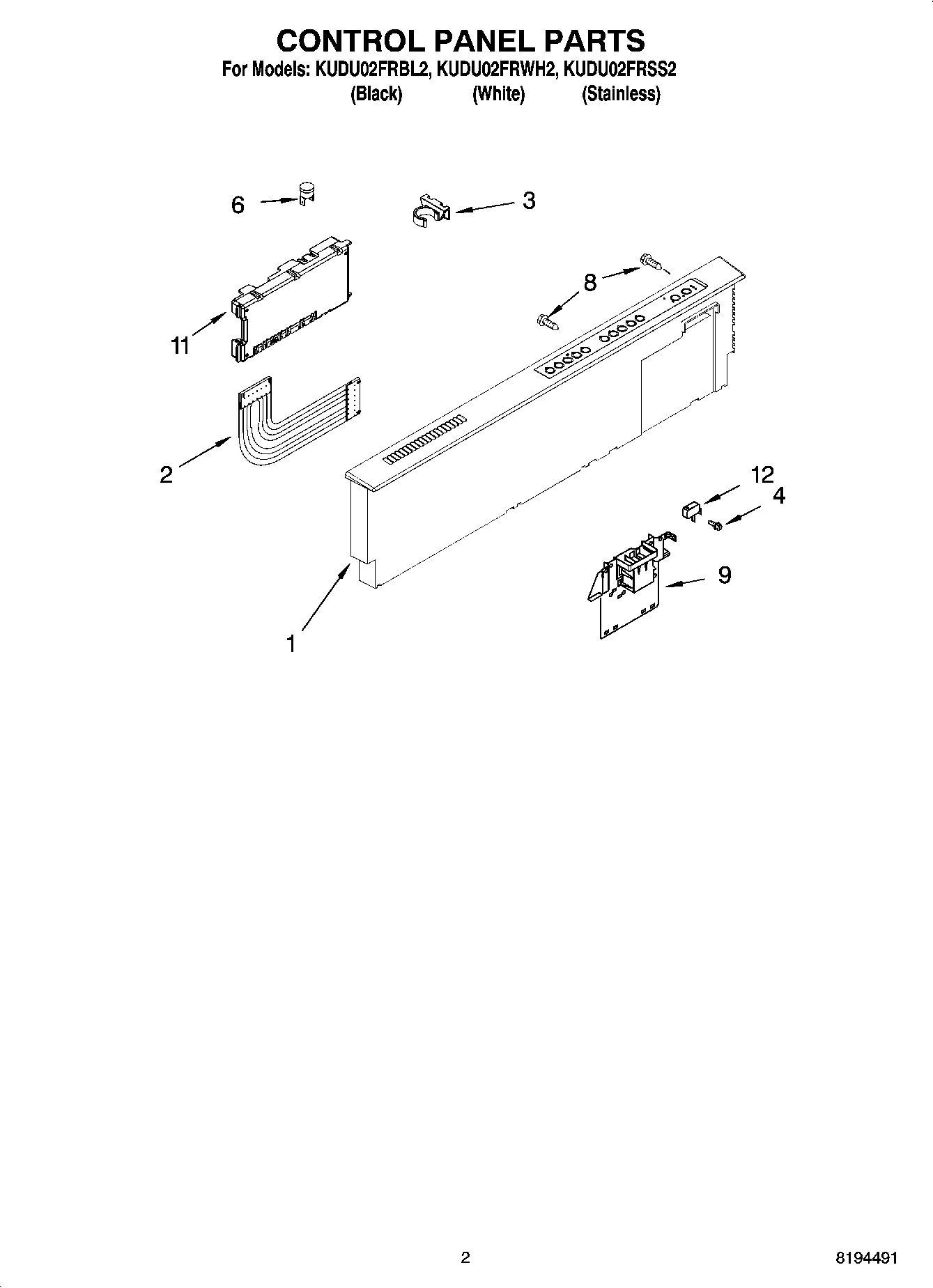 CONTROL PANEL PARTS

For Models: KUDU02FRBL2, KUDU02FRWH2, KUDU02FRSS2
(Black) (White) (Stainless)

6

3

8

11

2

12

4

9

1

2

8194491