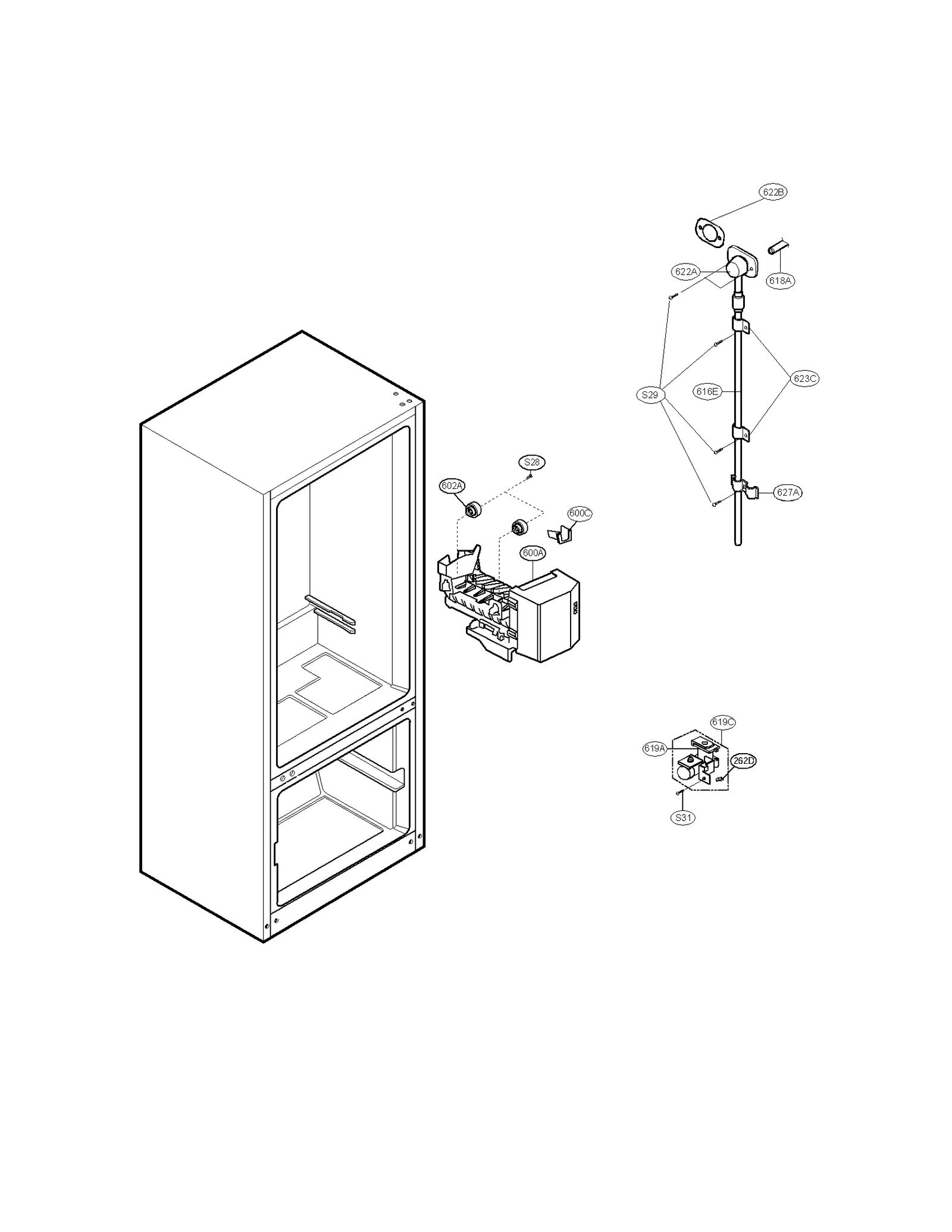 622B
622A
618A
S29
616E
623C
627A
S28
602A
600C
600A
619C
619A
262D
S31