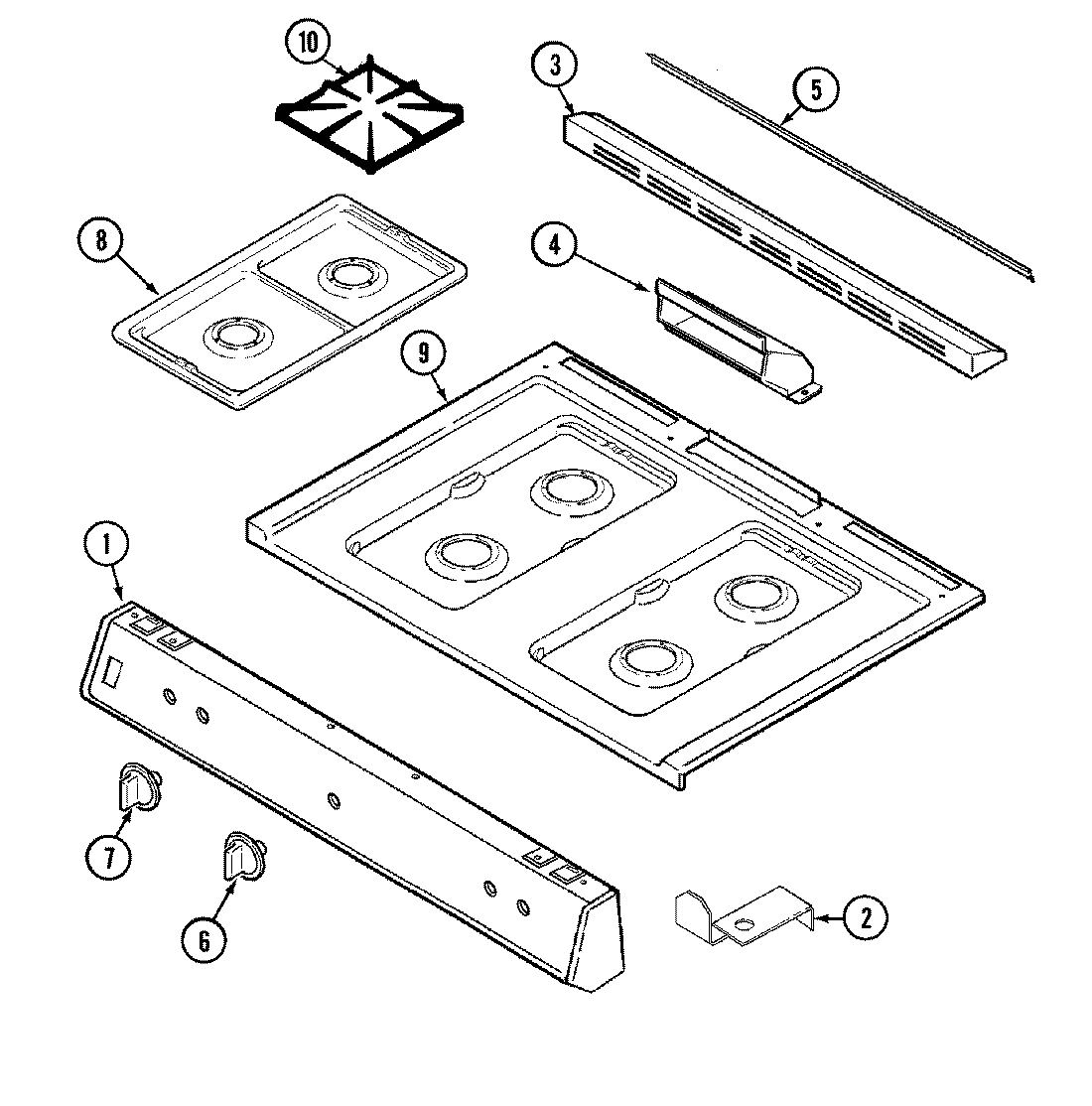 10
3
5
8
4
9
1
7
6
2