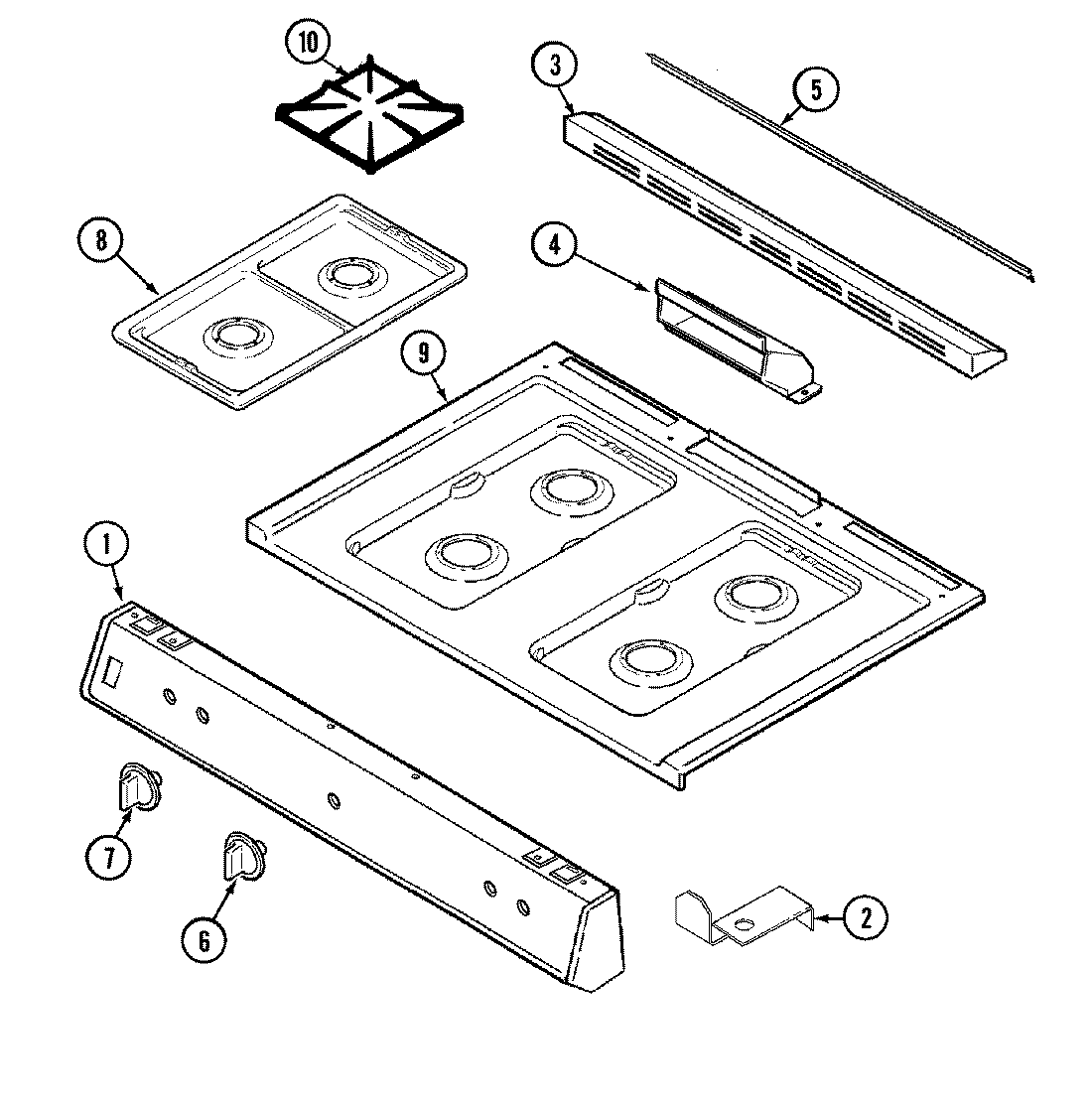 10
3
5
8
4
9
1
7
6
2