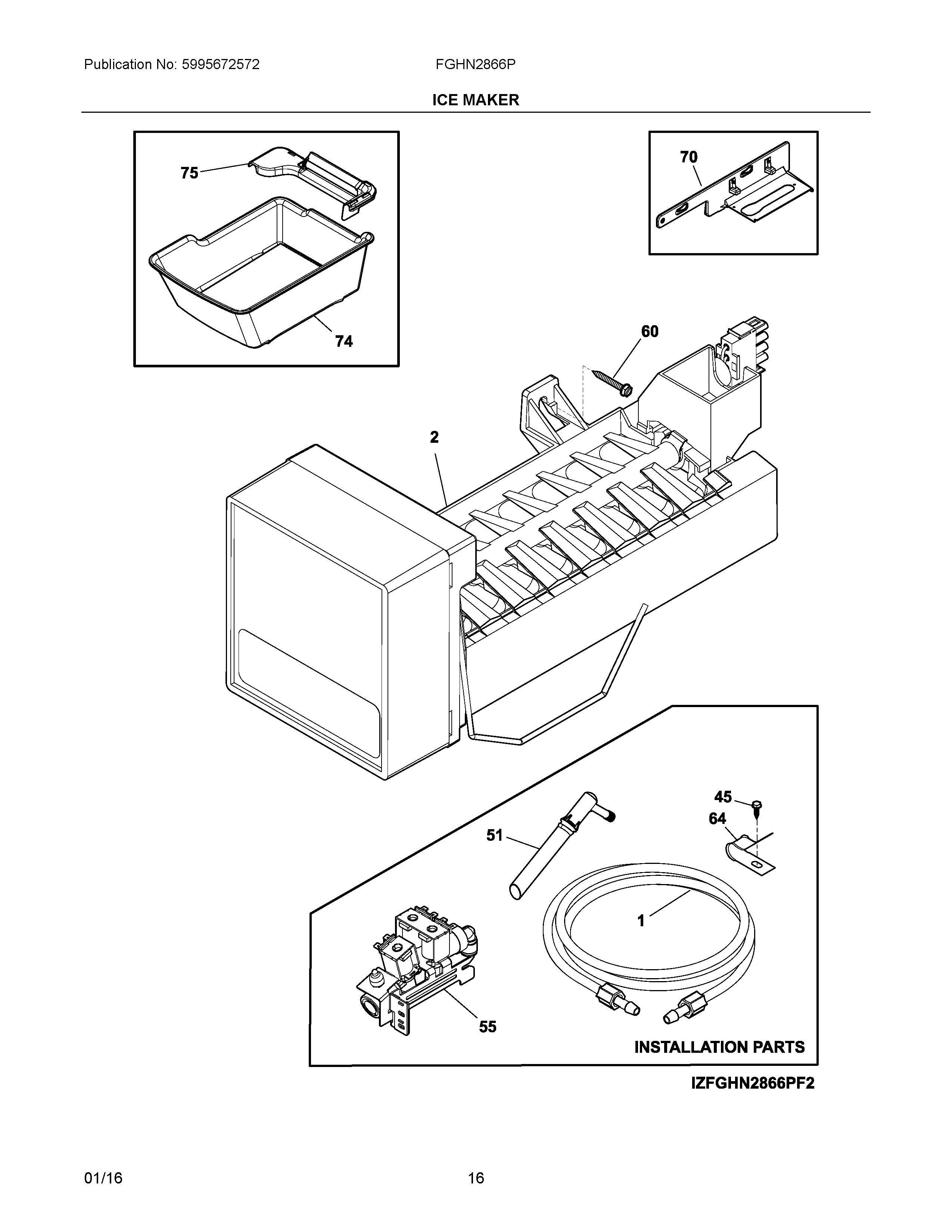 Publication No: 5995672572
FGHN2866P

ICE MAKER

75

74

70

60

2

45

64

51

1

55

INSTALLATION PARTS

IZFGHN2866PF2

01/16
16