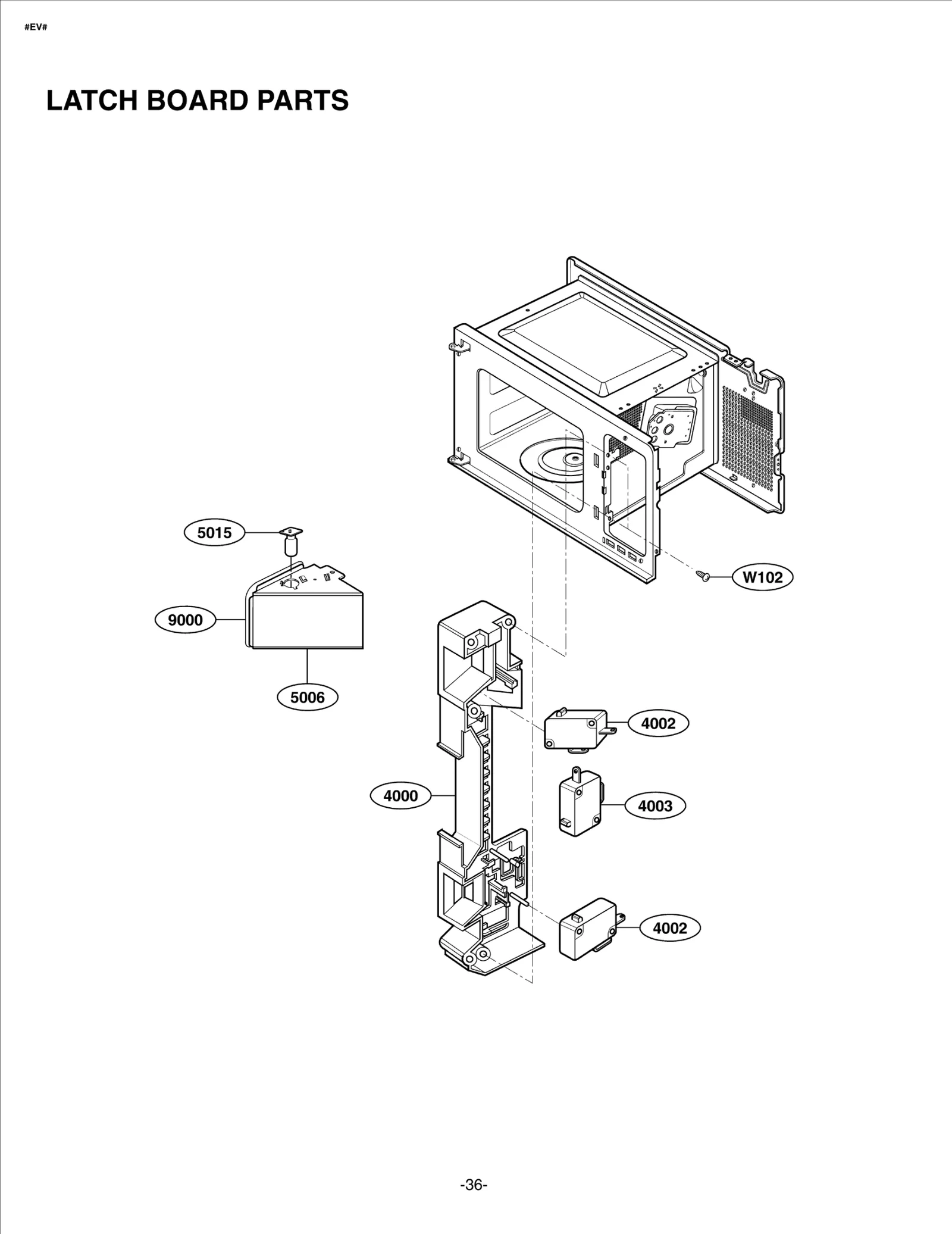 #EV#

LATCH BOARD PARTS

5015

W102

9000

5006

4002

4000

4003

4002

-36-