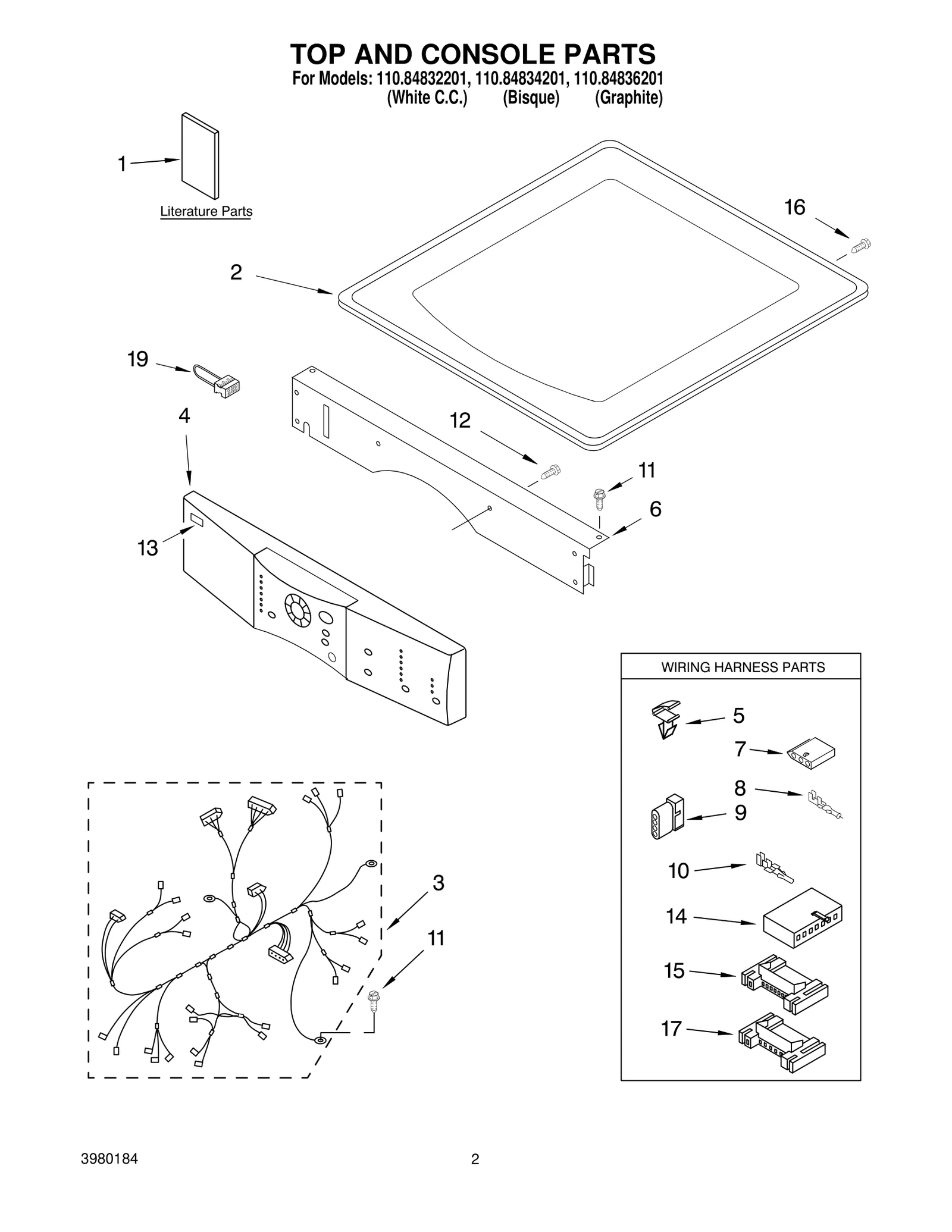 TOP AND CONSOLE PARTS
For Models: 110.84832201, 110.84834201, 110.84836201
(White C.C.) (Bisque) (Graphite)

1
Literature Parts

16

2

19

4

12

11

6

13

WIRING HARNESS PARTS

5

7

8

9

10

14

15

17

3

11

3980184

2