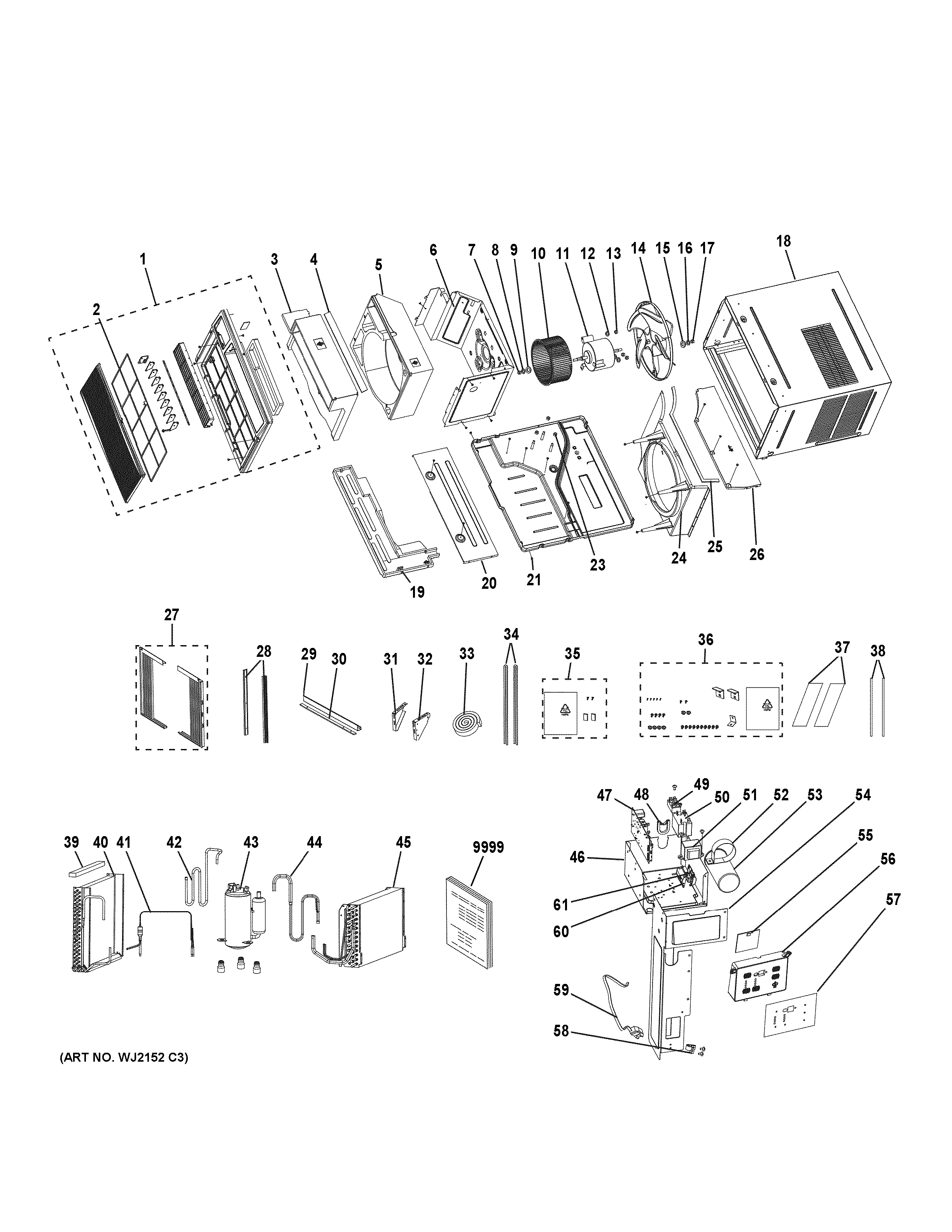 1
2
3
4
5
6
7
8
9
10
11
12
13
14
15
16
17
18
19
20
21
23
24
25
26
27
28
29
30
31
32
33
34
35
36
37
38
39
40
41
42
43
44
45
9999
47
48
49
50
51
52
53
54
46
55
56
57
61
60
59
58
(ART NO. WJ2152 C3)